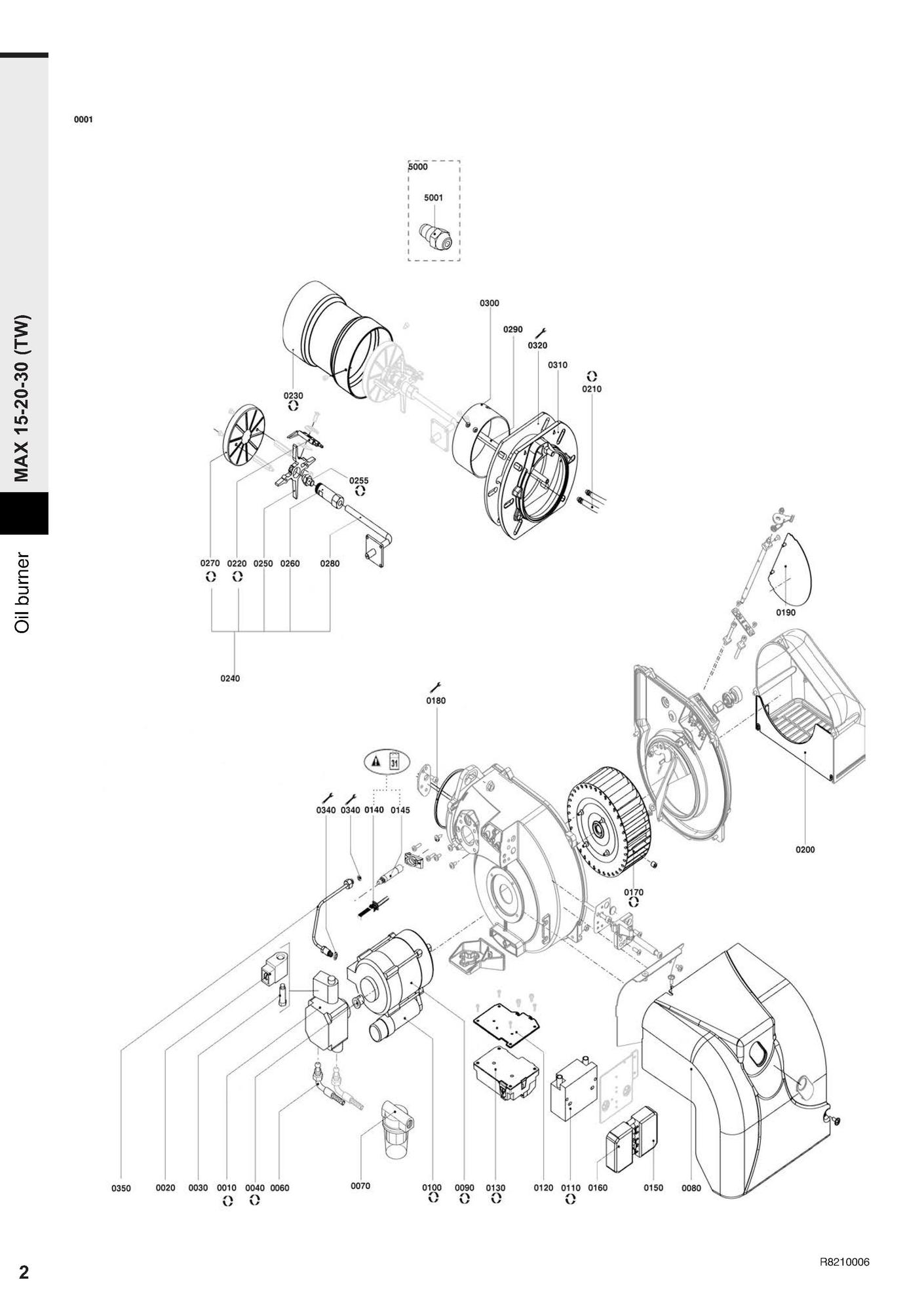 MAX 15-20-30 (TW)

Oil burner

0001

5000

5001

0300

0290

0320

0310

0210

0230

0255

0270 0220 0250 0260 0280

0240

0190

0180

31

0340 0340 0140 0145

0200

0170

0350 0020 0030 0010 0040 0060 0070 0100 0090 0130 0120 0110 0160 0150 0080

2

R8210006