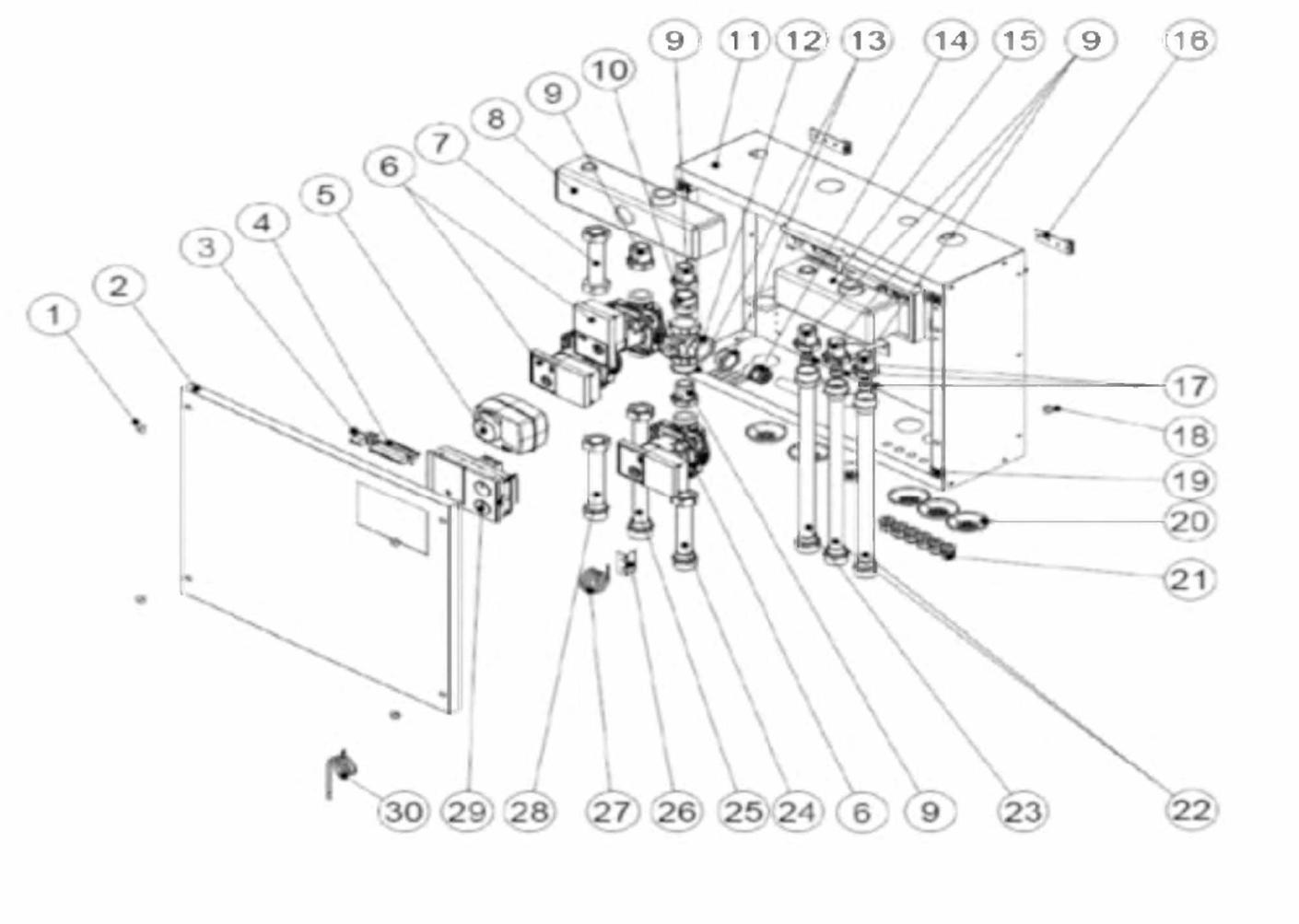 9 11 12 13 14 15 9 16
10
9
8
7
6
5
4
3
2
1
17
18
19
20
21
30 29 28 27 26 25 24 6 9 23 22