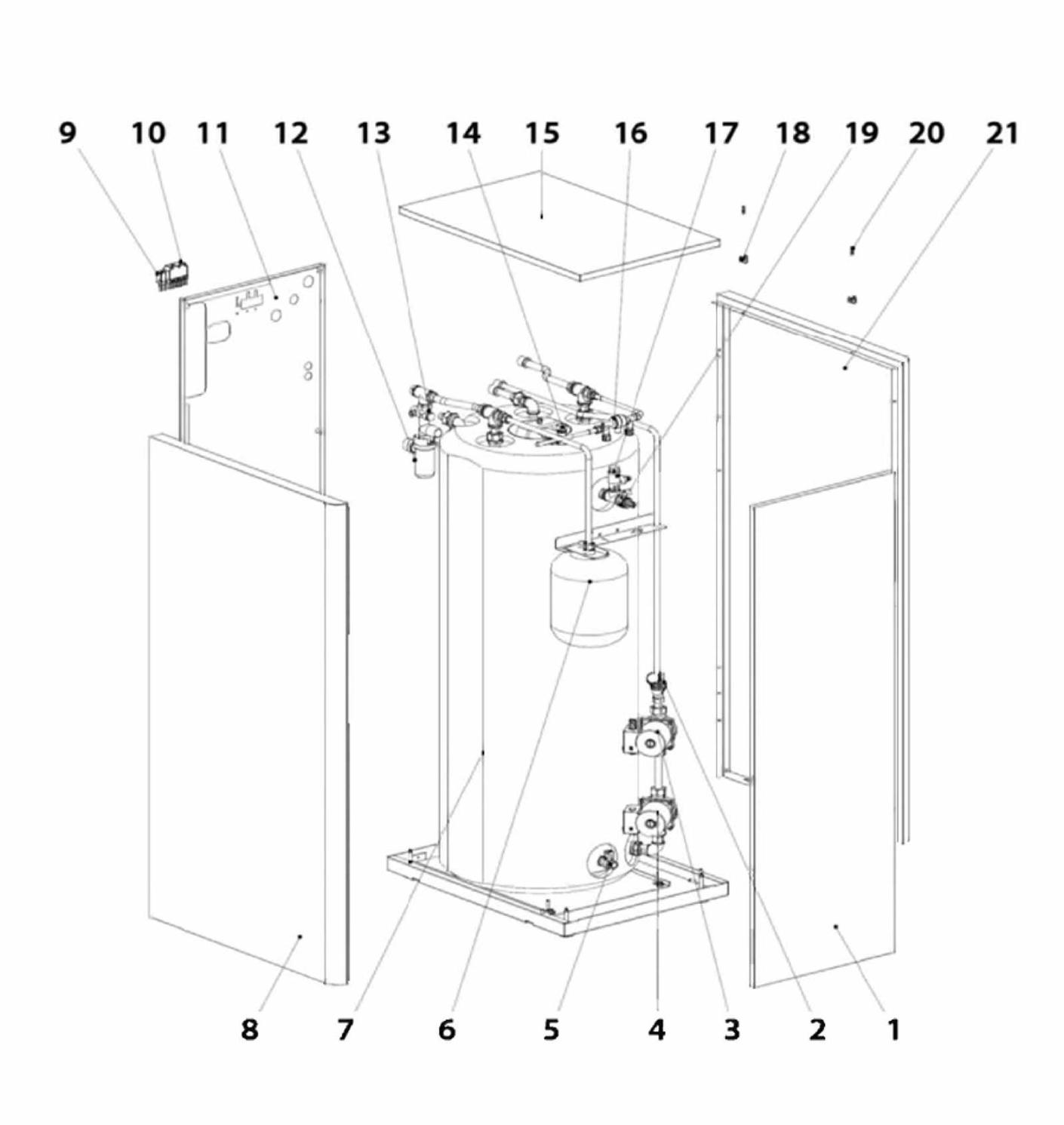 9 10 11 12 13 14 15 16 17 18 19 20 21

8 7 6 5 4 3 2 1