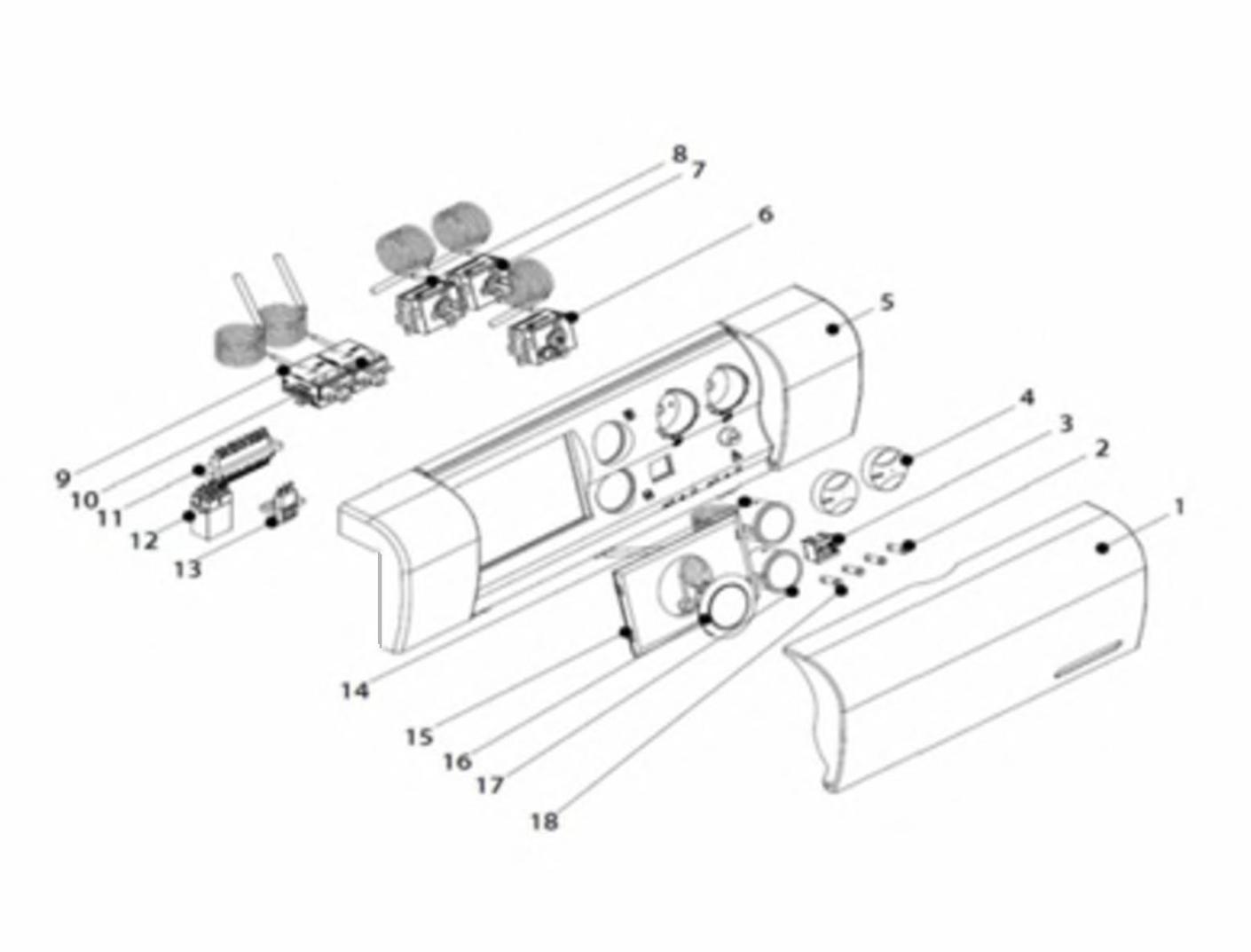 8
7
6
5
4
3
2
1
9
10
11
12
13
14
15
16
17
18