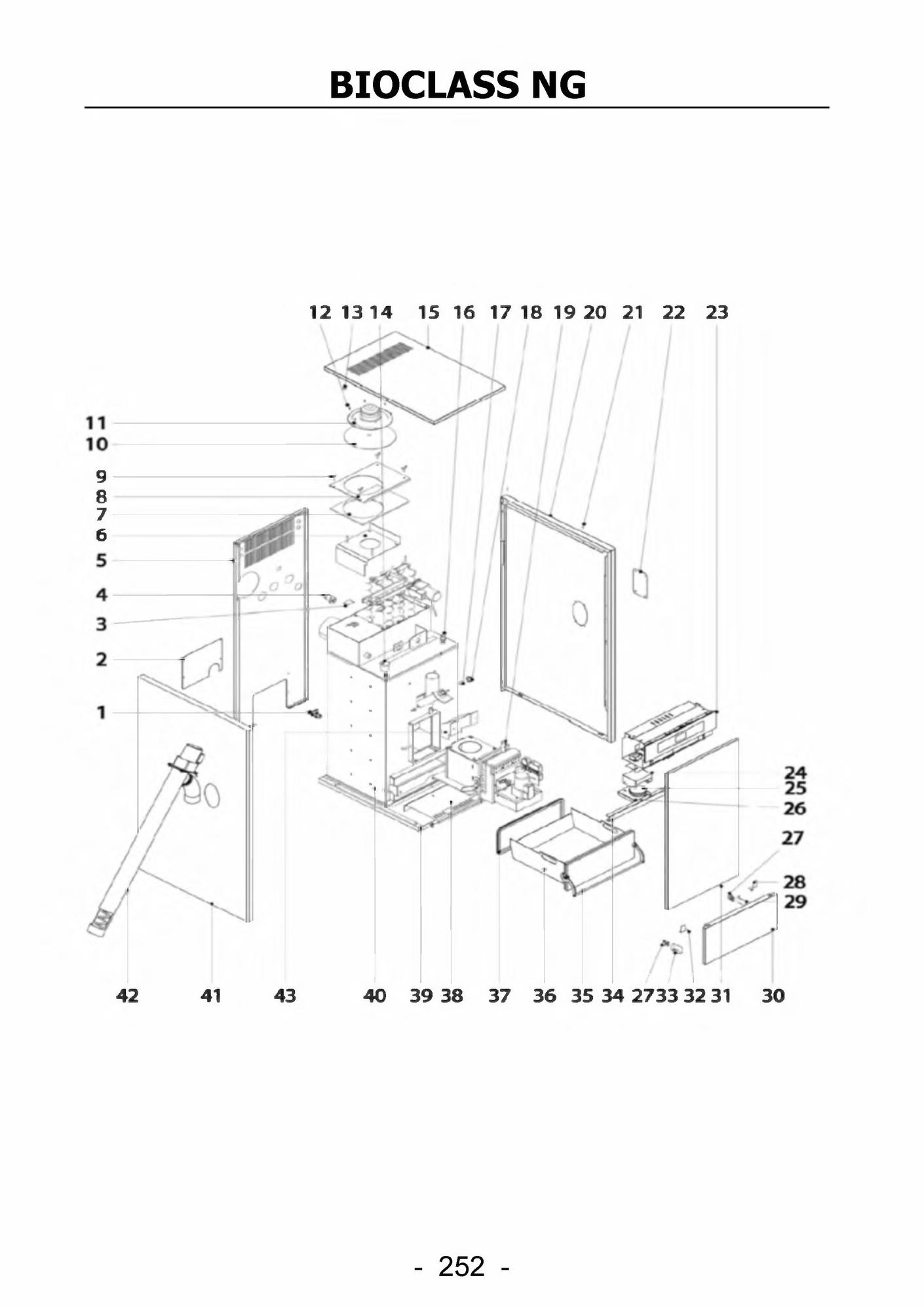 BIOCLASS NG

12 13 14 15 16 17 18 19 20 21 22 23

11
10
9
8
7
6
5
4
3
2
1

24
25
26
27
28
29

42 41 43 40 39 38 37 36 35 34 27 33 32 31 30

- 252 -