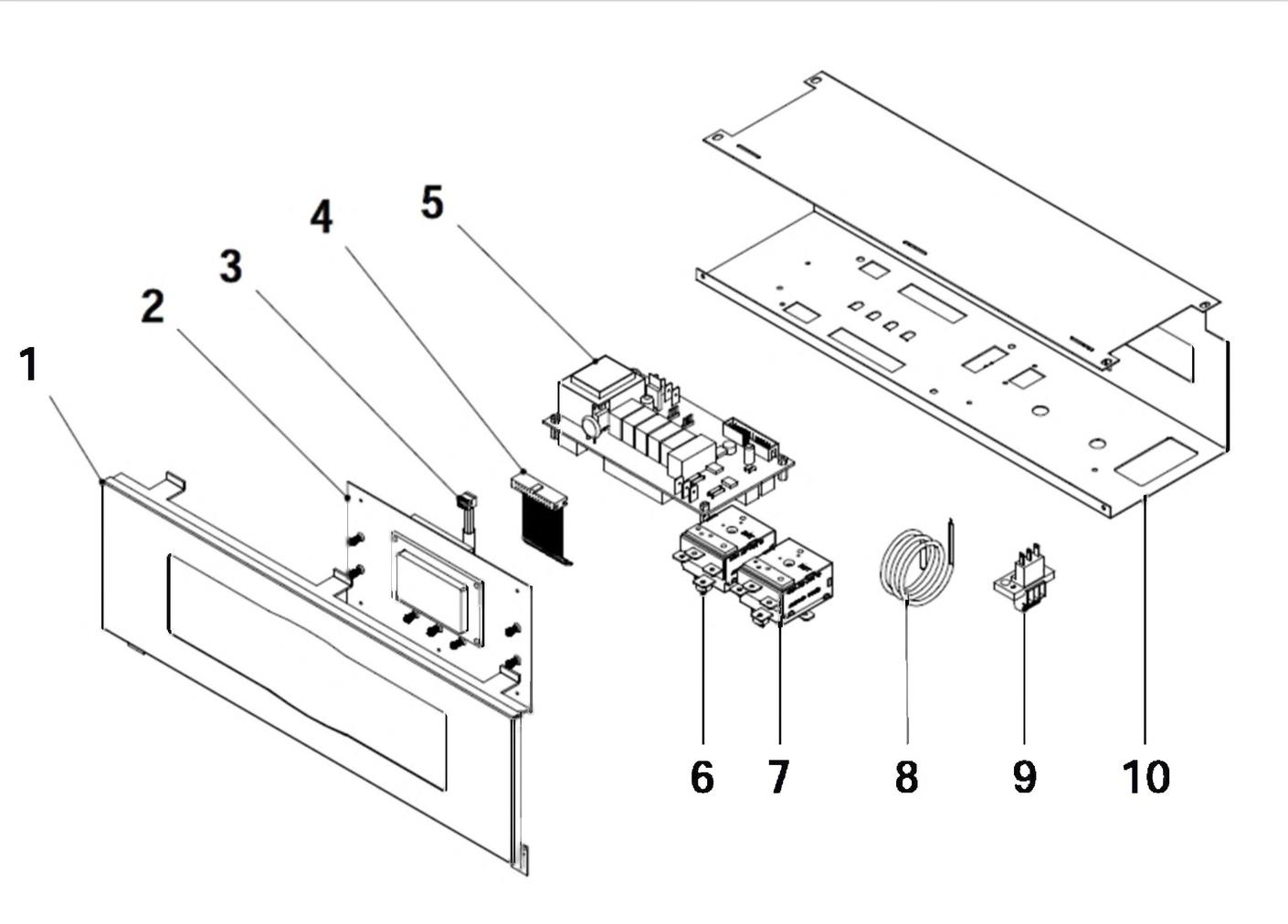 1
2
3
4
5
6
7
8
9
10