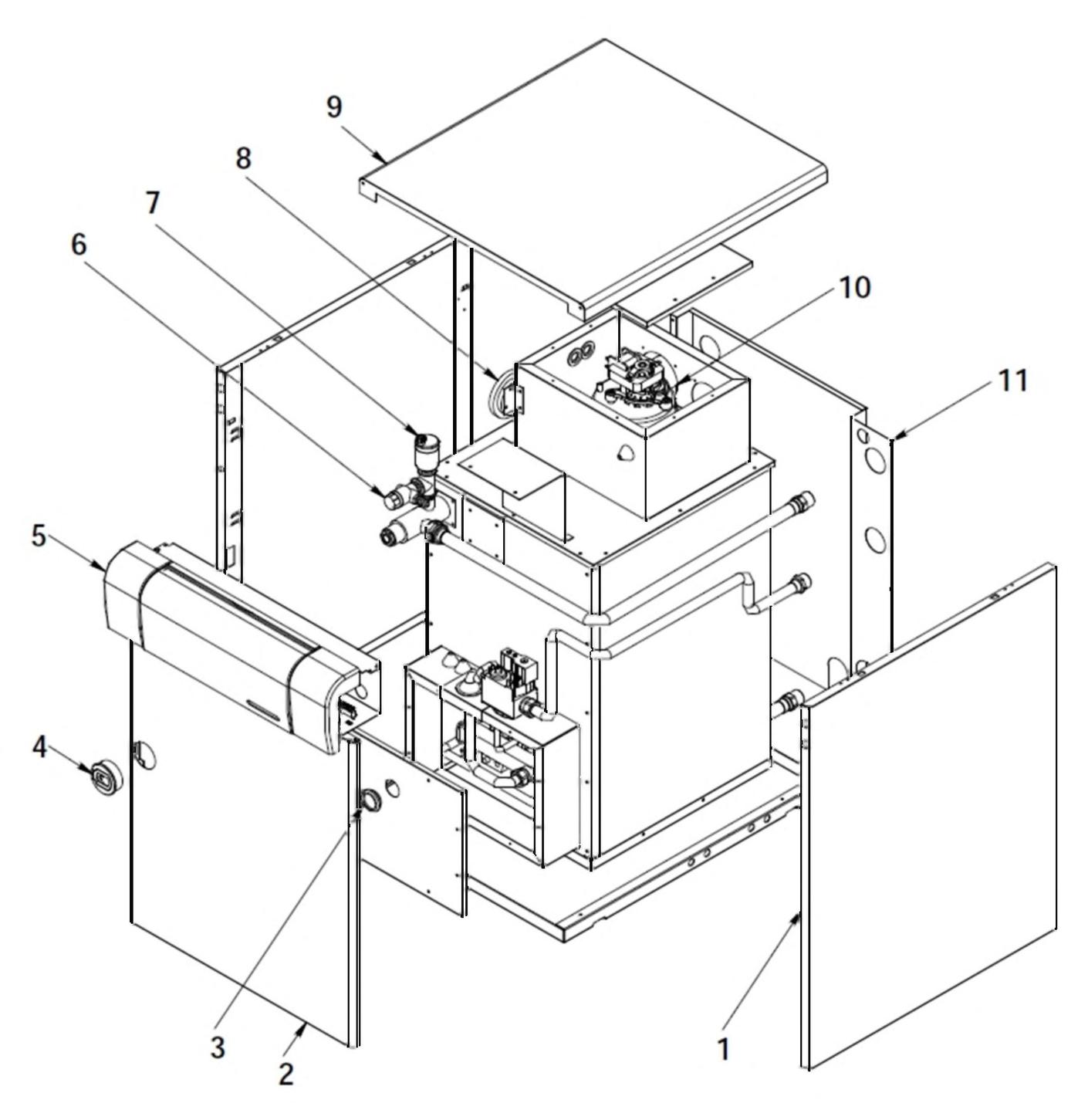 9
8
7
6
10
11
5
4
3
2
1