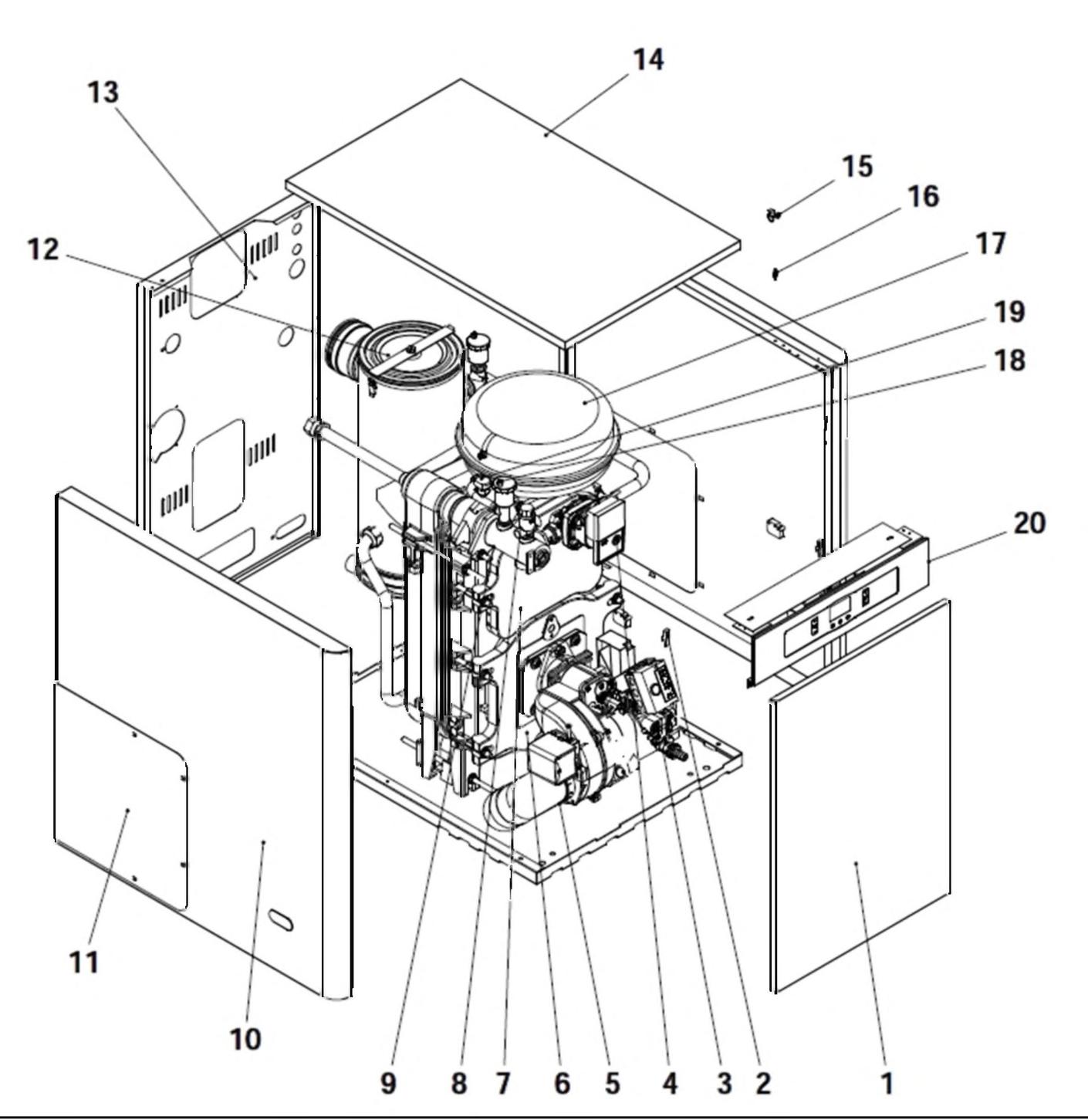 14
13
15
16
12
17
19
18
20
11
10
9
8
7
6
5
4
3
2
1