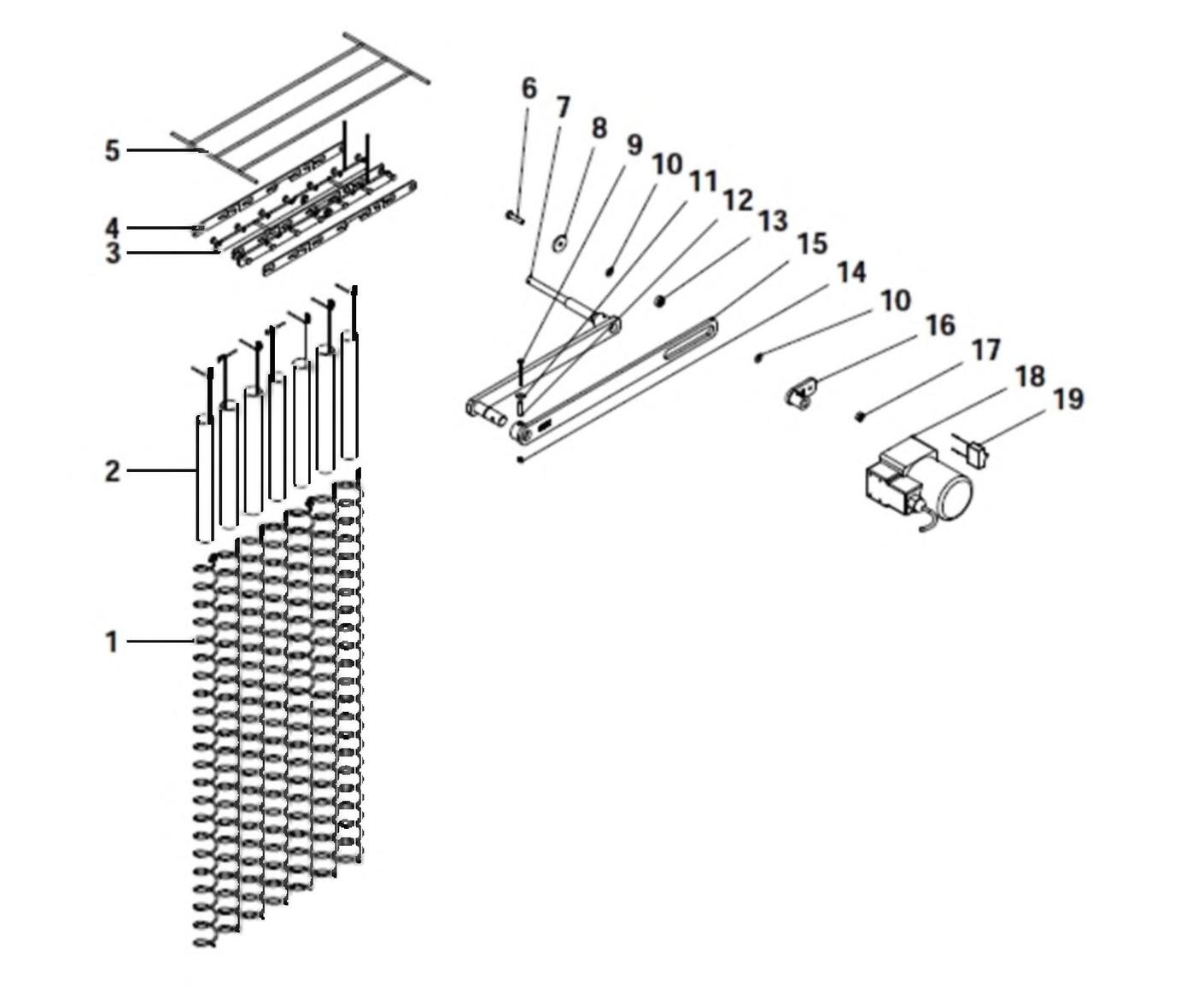 5
4
3
2
1
6
7
8
9
10
11
12
13
15
14
10
16
17
18
19