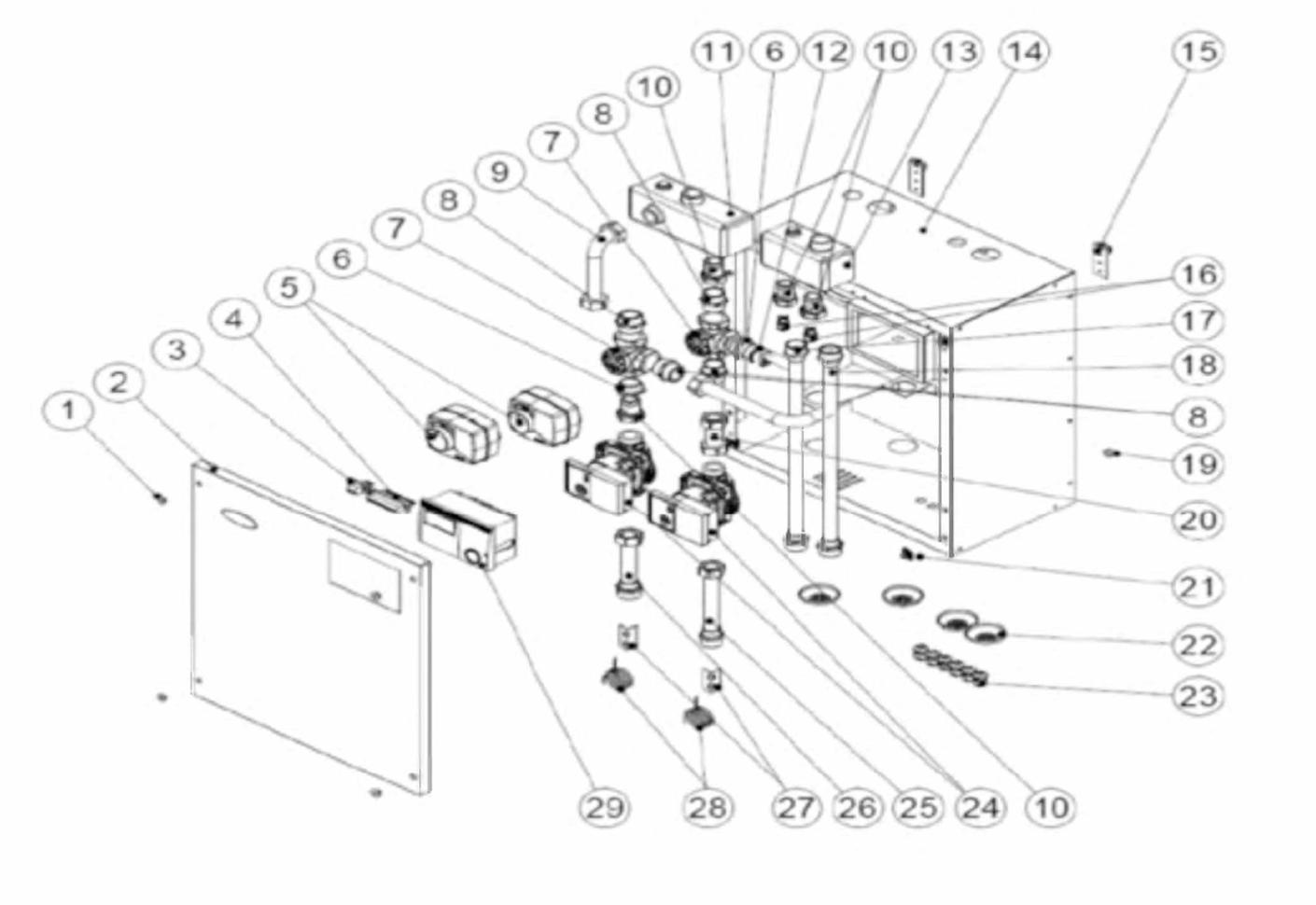 11 6 12 10 13 14 15
10
8
7
9
8
7
6
5
4
3
2
1
16
17
18
8
19
20
21
22
23
29 28 27 26 25 24 10