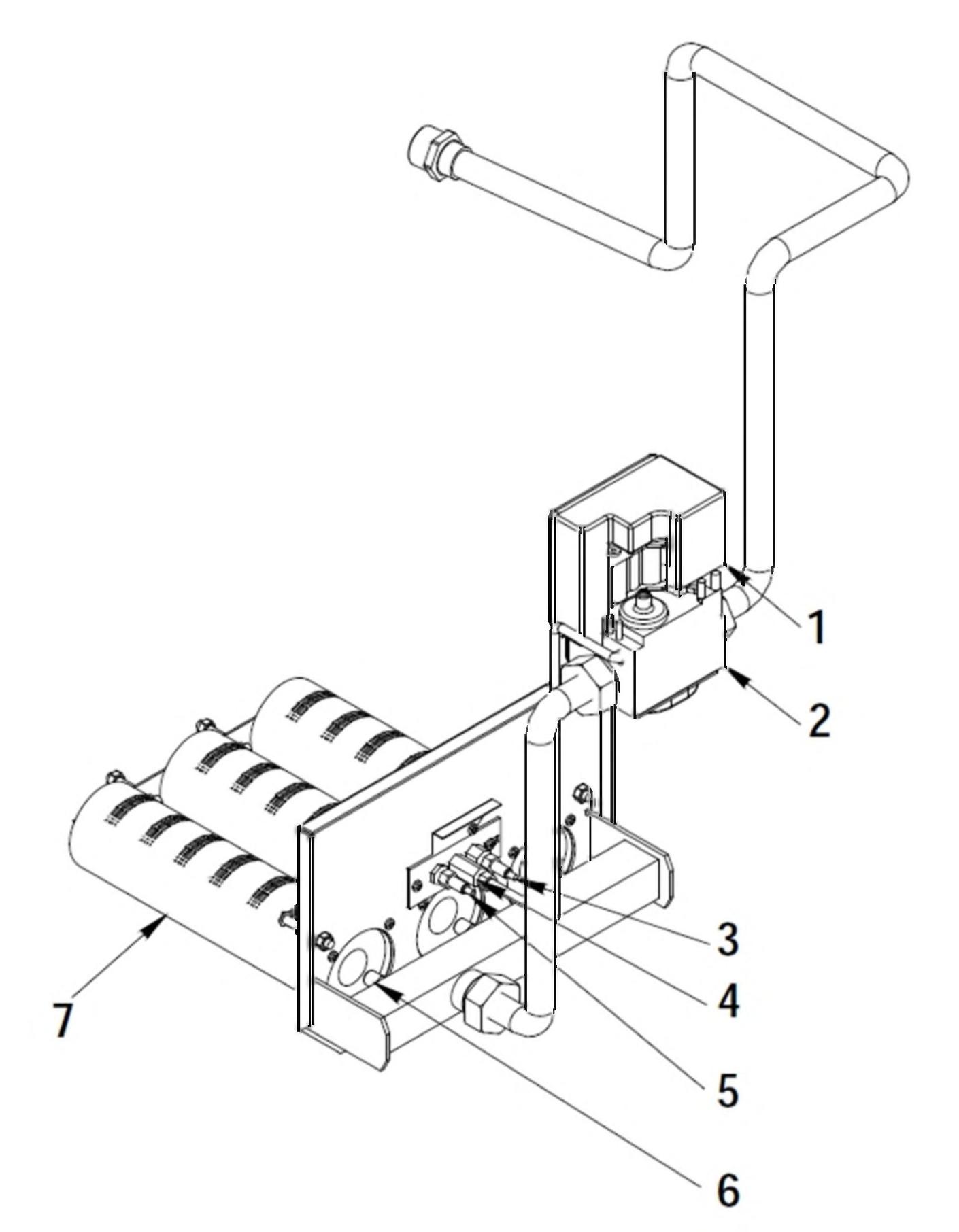 1
2
3
4
5
6
7