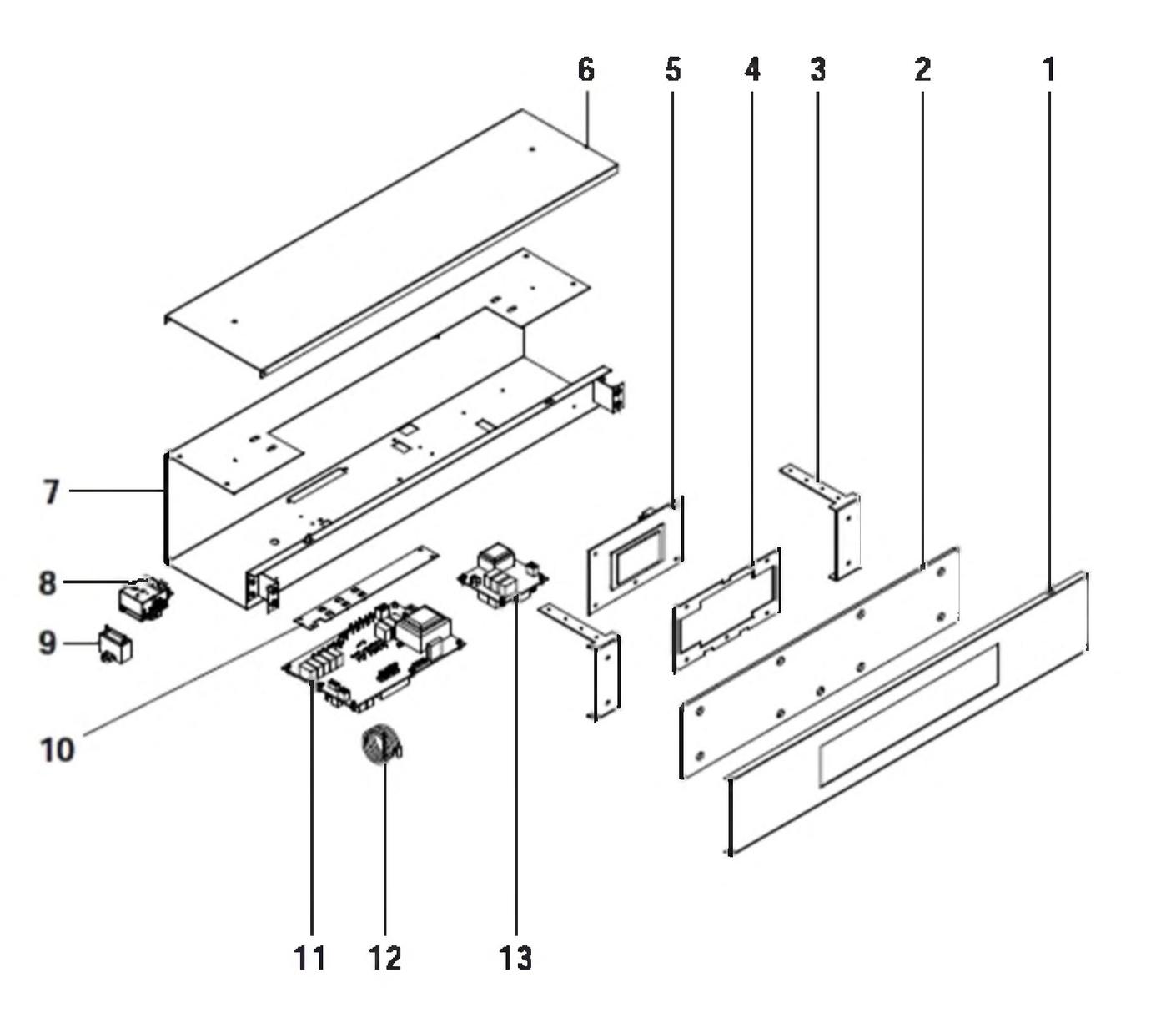 6
5
4
3
2
1
7
8
9
10
11
12
13