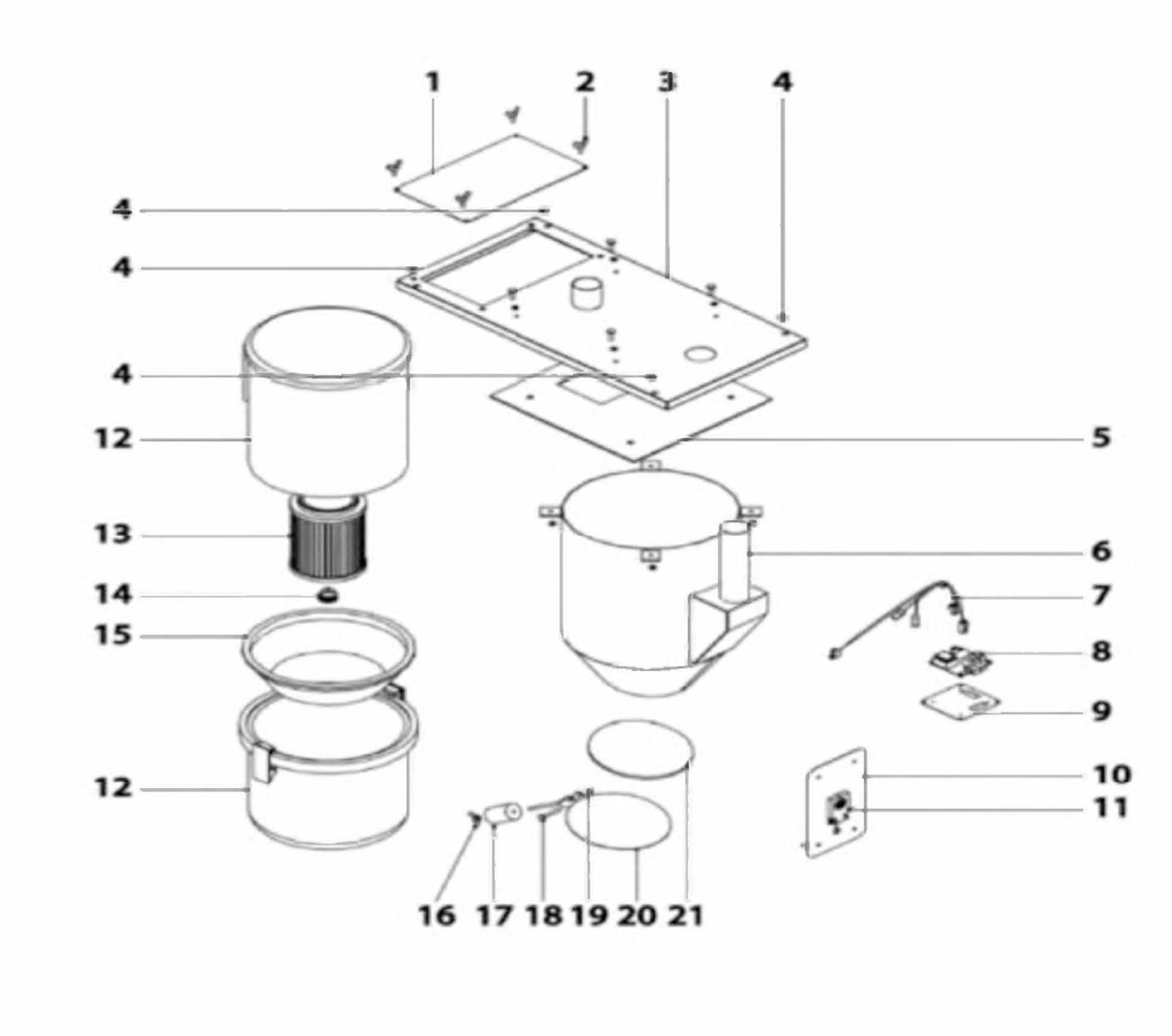 1
2
3
4
4
4
4
12
13
14
15
12
5
6
7
8
9
10
11
16 17 18 19 20 21