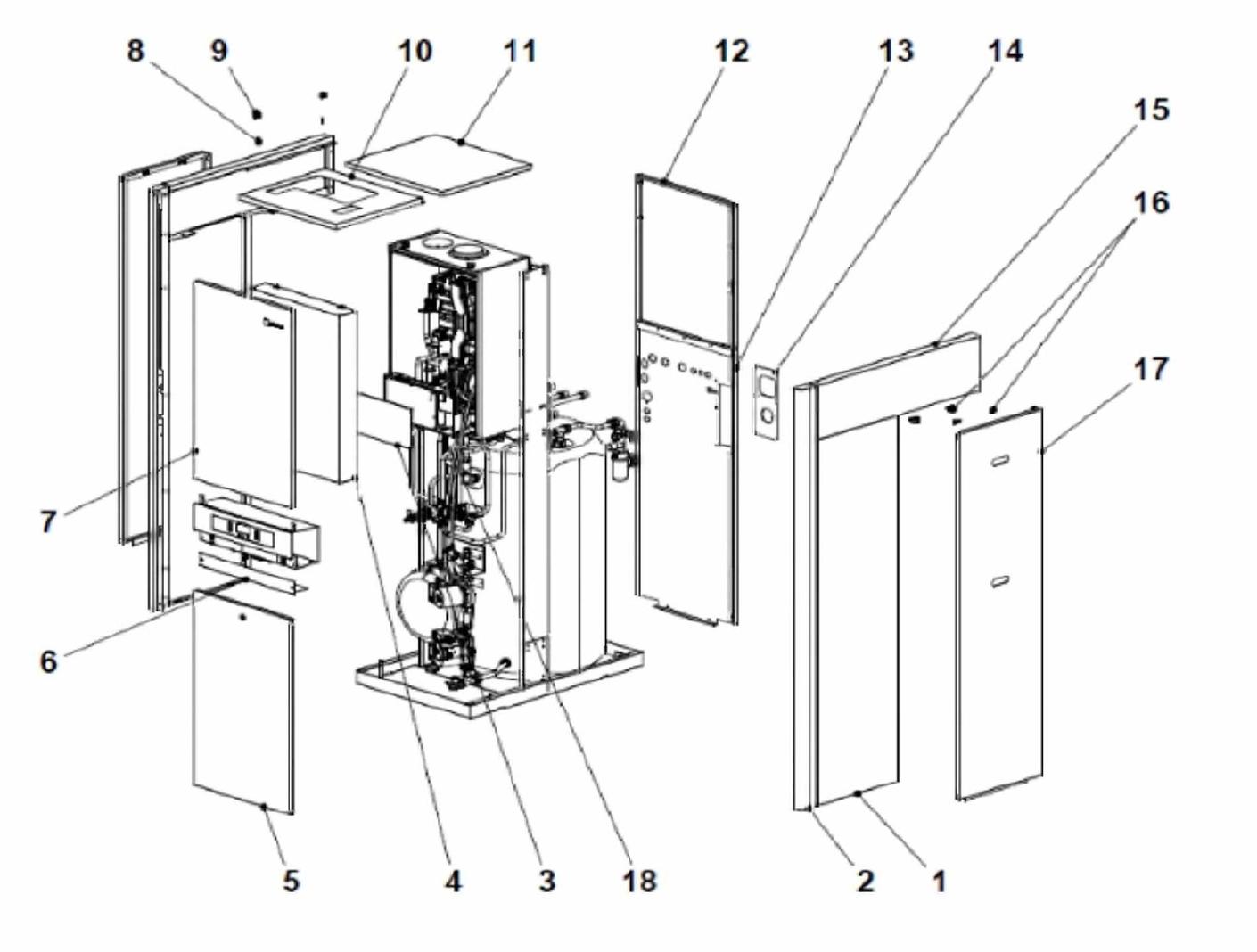 8 9 10 11 12 13 14 15 16 17 7 6 5 4 3 18 2 1