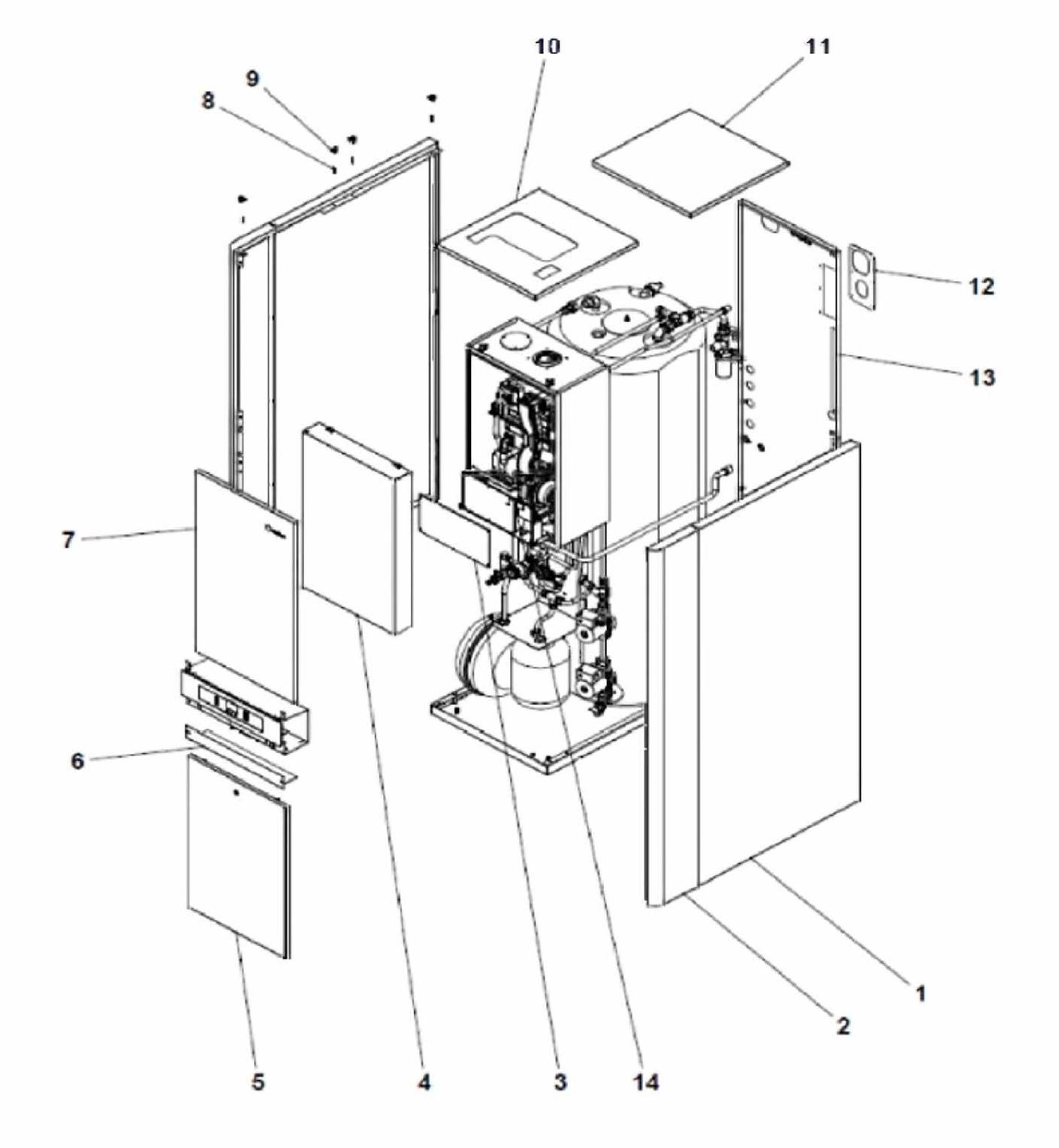 10
11
9
8
12
13
7
6
5
4
3
14
2
1