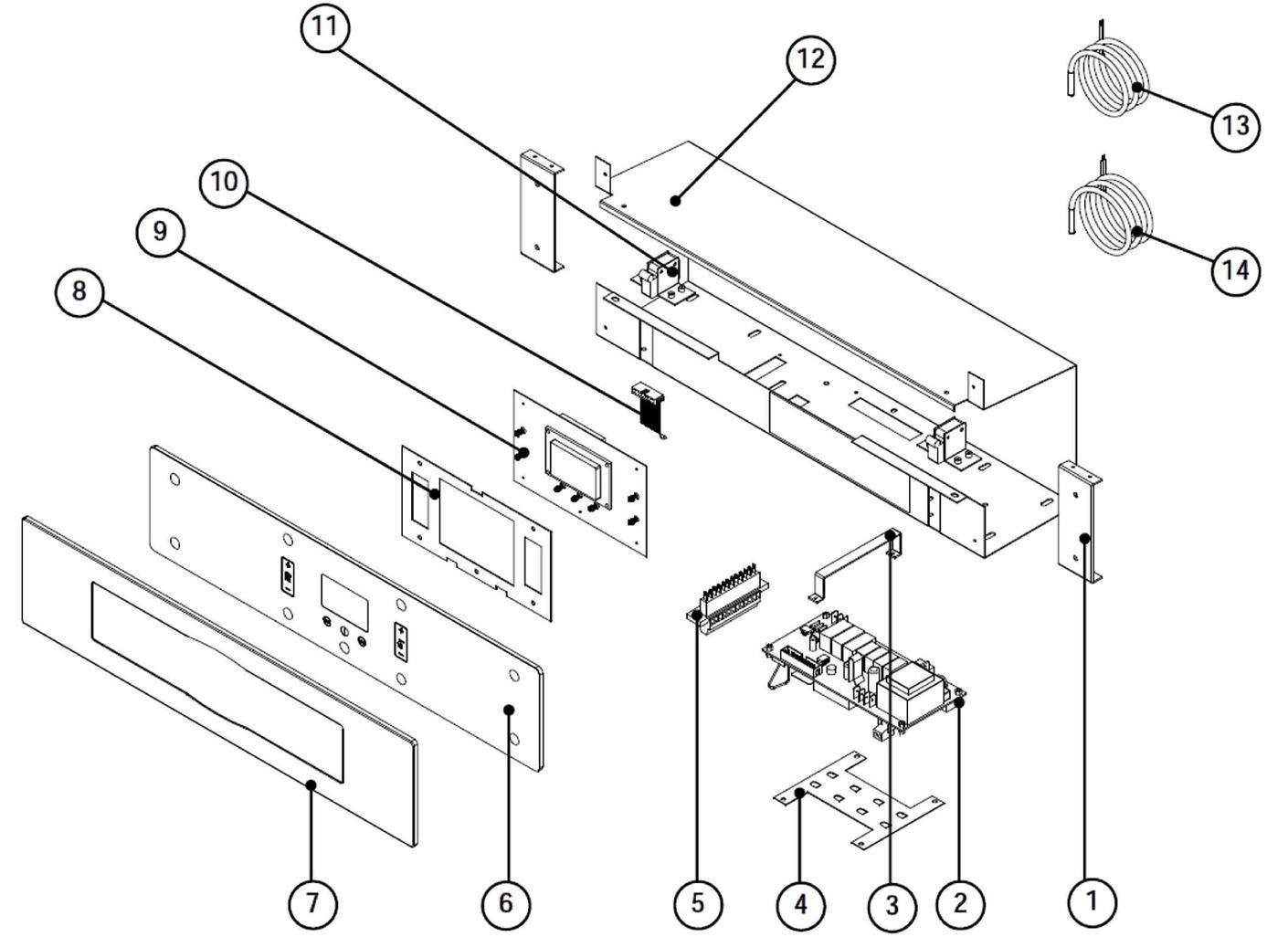 11
12
13
10
9
14
8
7
6
5
4
3
2
1