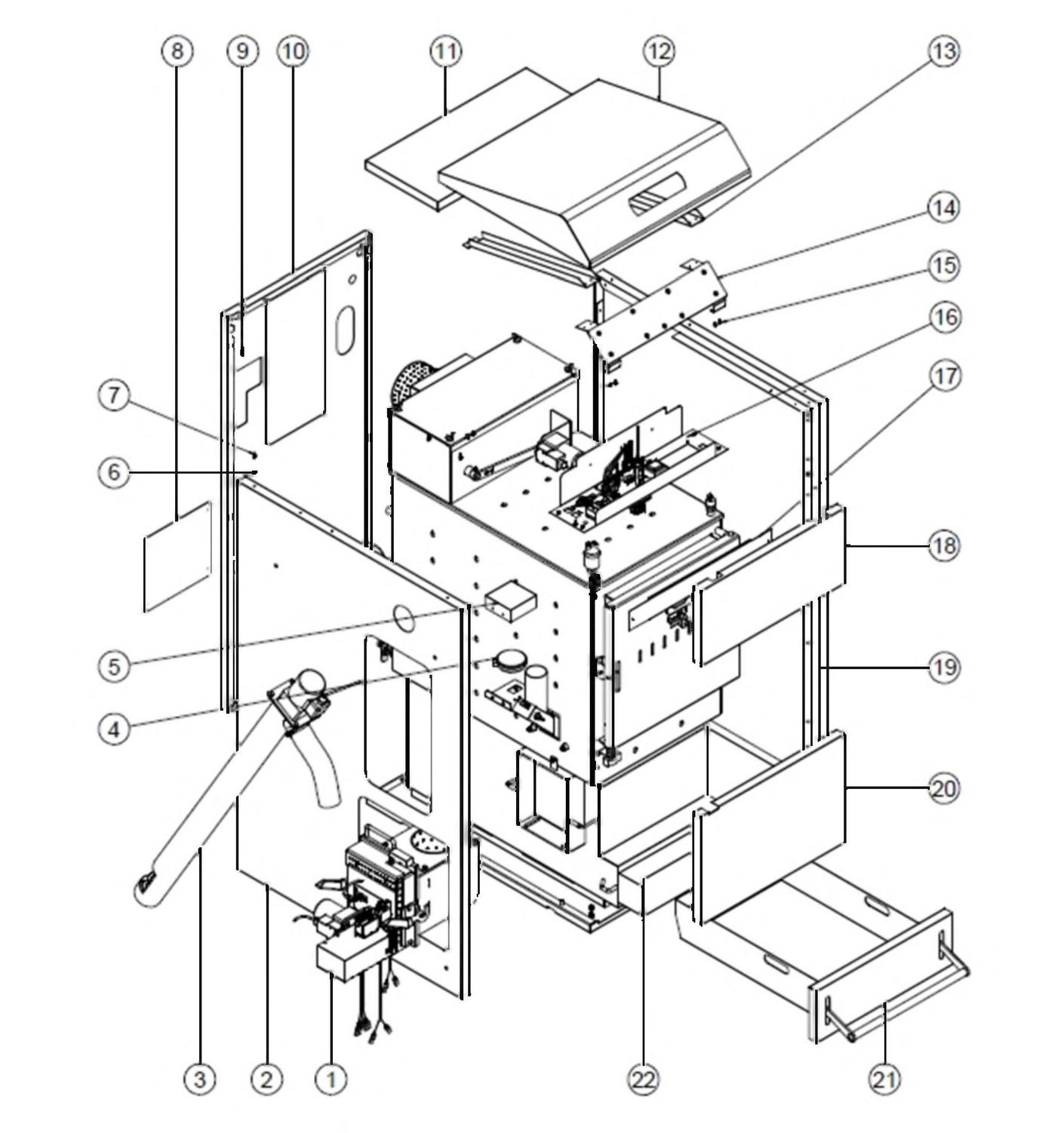 8
9
10
11
12
13
14
15
16
17
7
6
18
5
19
4
20
3
2
1
22
21