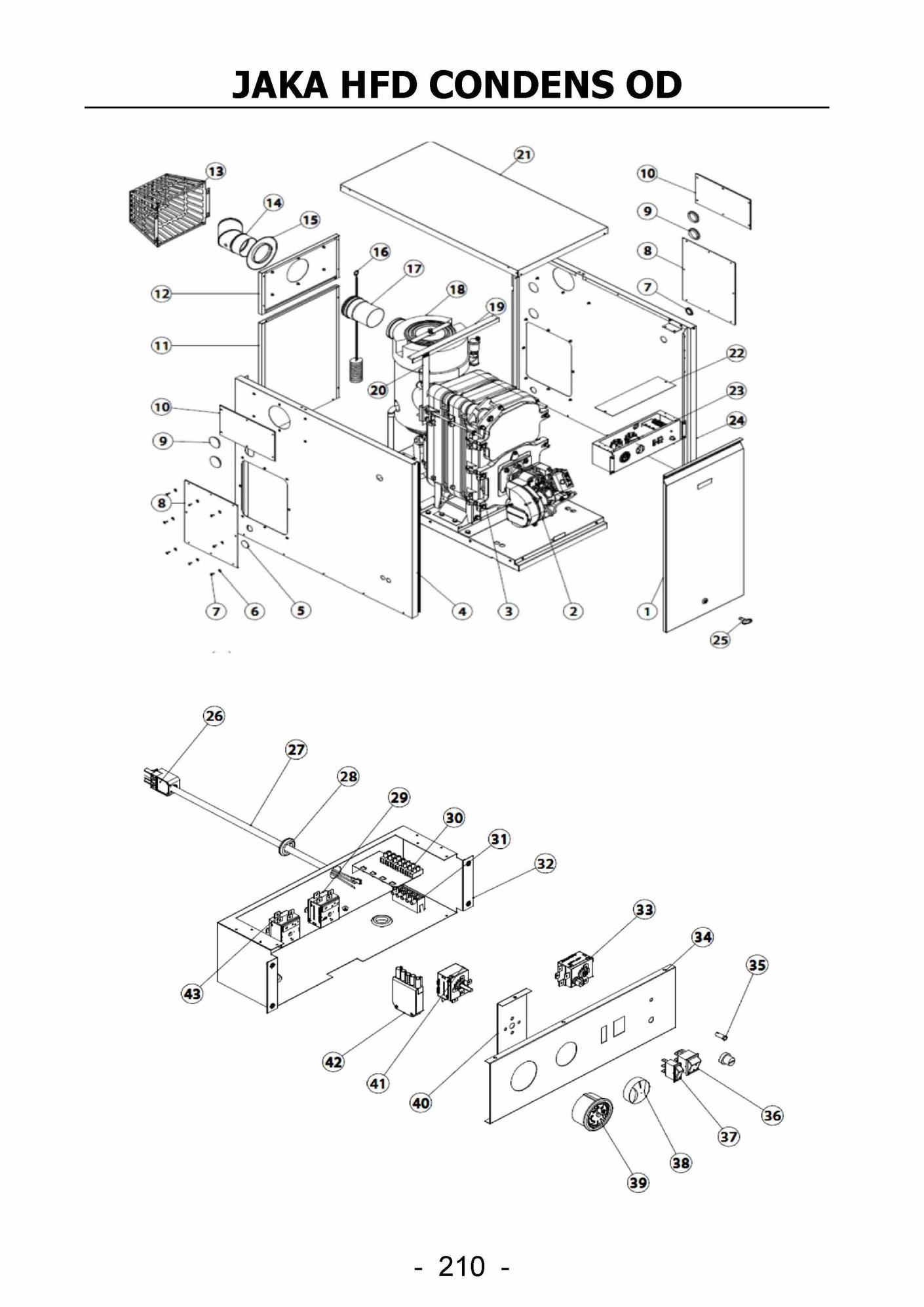 JAKA HFD CONDENS OD

13
14
15
21
10
9
8
7
16
17
18
19
12
11
20
22
23
24
10
9
8
7
6
5
4
3
2
1
25

26
27
28
29
30
31
32
33
34
35
43
42
41
40
39
38
37
36

- 210 -