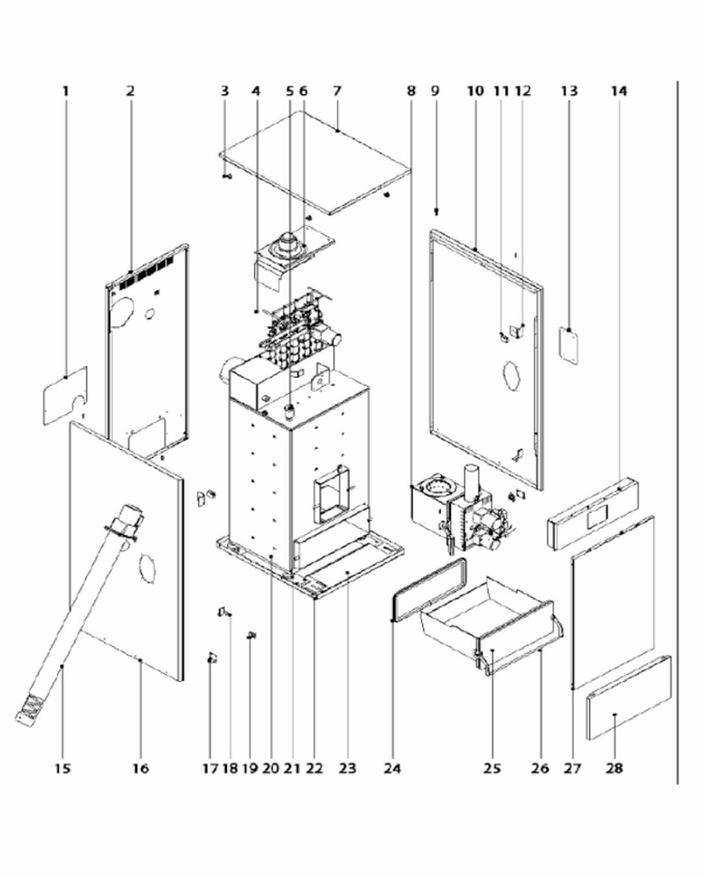 1 2 3 4 5 6 7 8 9 10 11 12 13 14

15 16 17 18 19 20 21 22 23 24 25 26 27 28