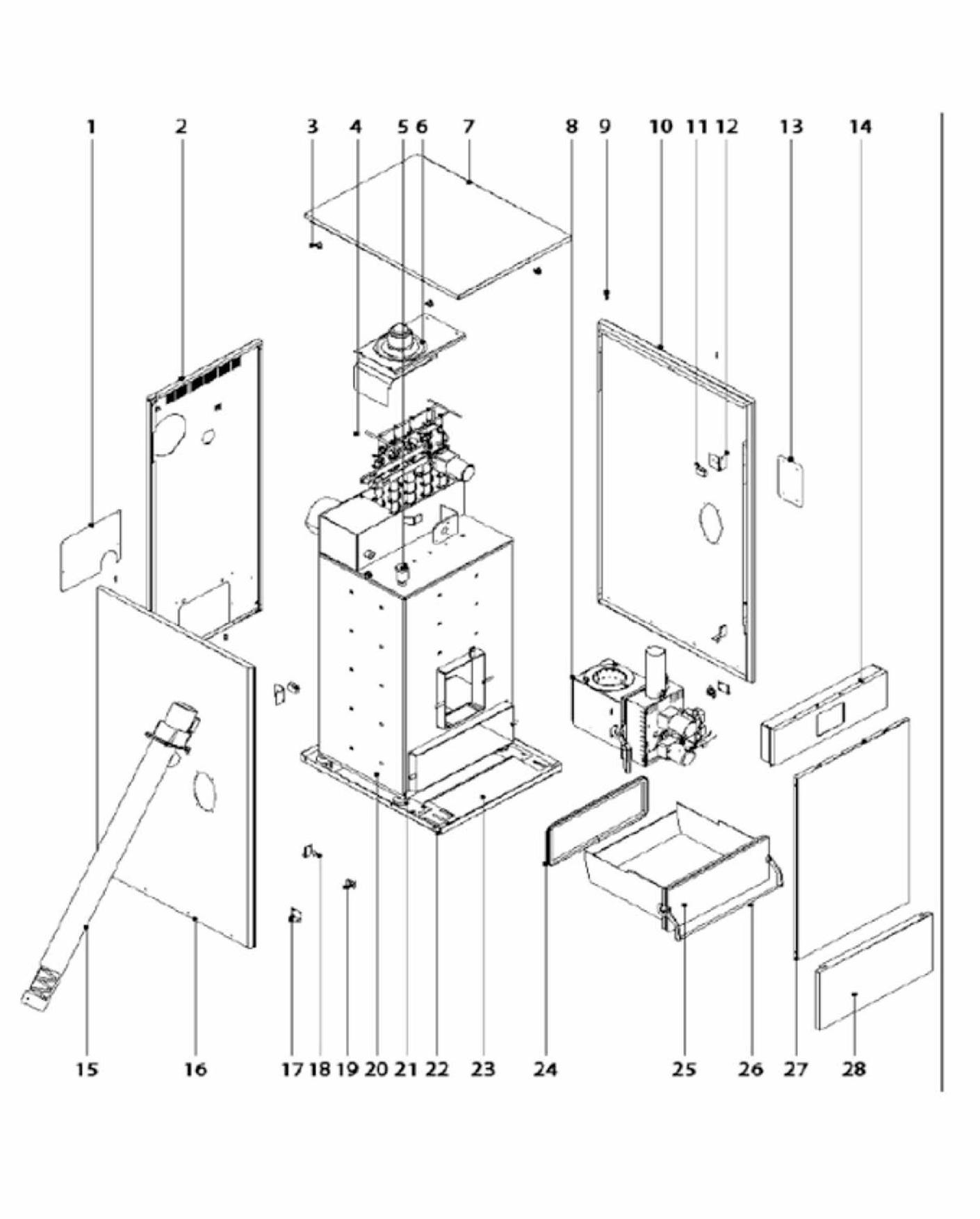 1 2 3 4 5 6 7 8 9 10 11 12 13 14

15 16 17 18 19 20 21 22 23 24 25 26 27 28