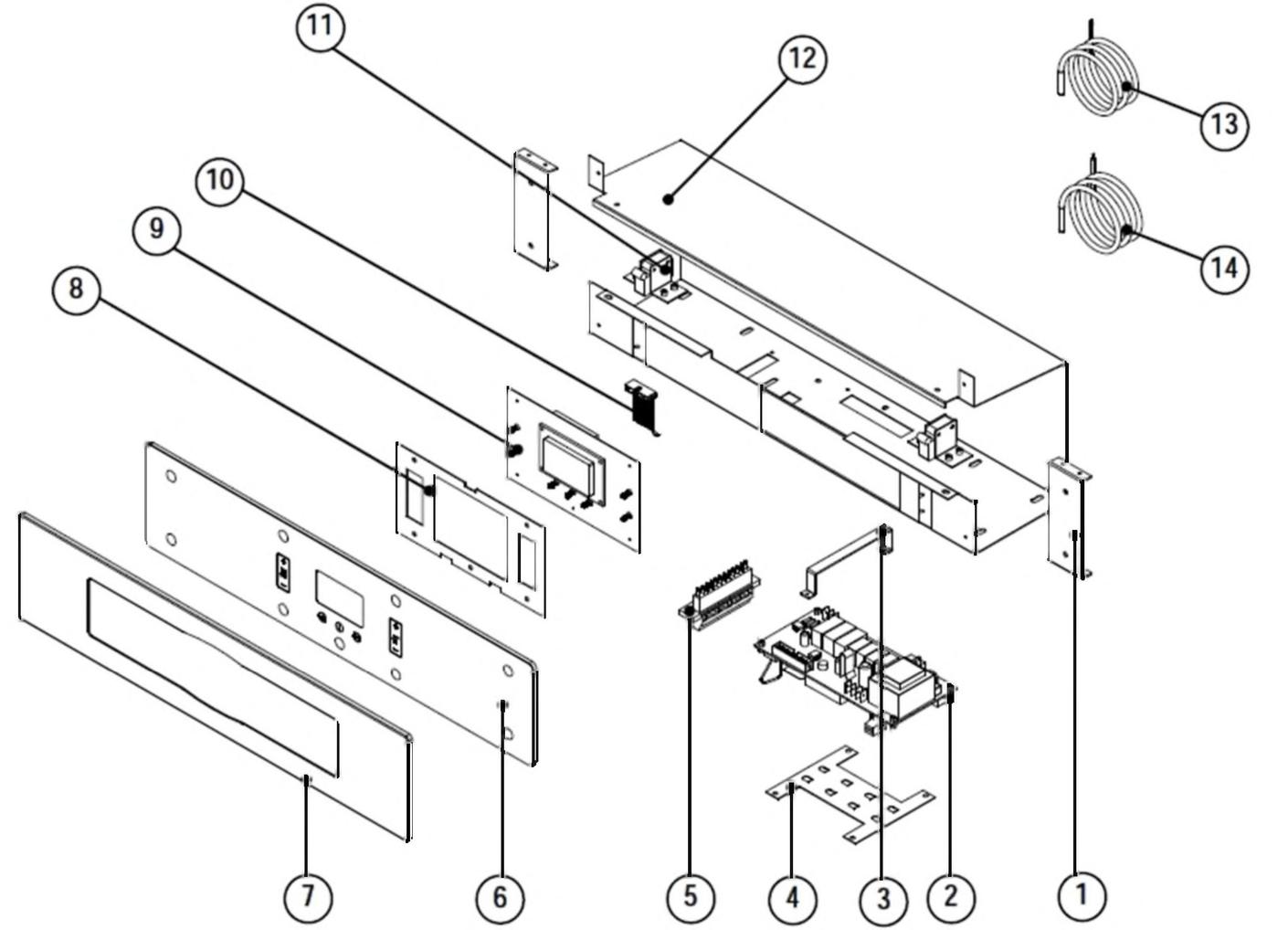 11
12
13
10
9
14
8
7
6
5
4
3
2
1