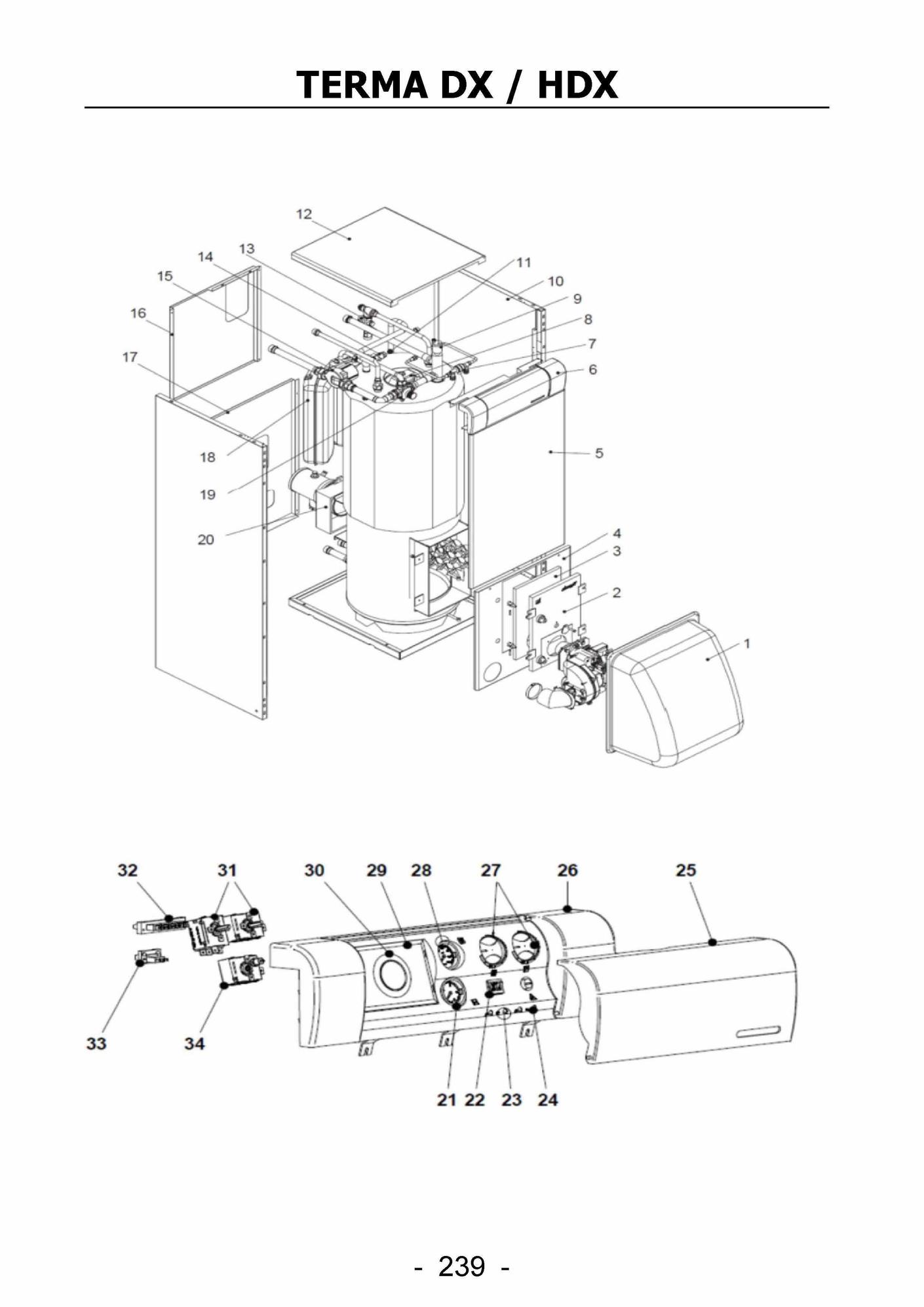 TERMA DX / HDX

12
13
14
15
16
17
11
10
9
8
7
6
5
18
19
20
4
3
2
1

32 31 30 29 28 27 26 25

33 34

21 22 23 24

- 239 -