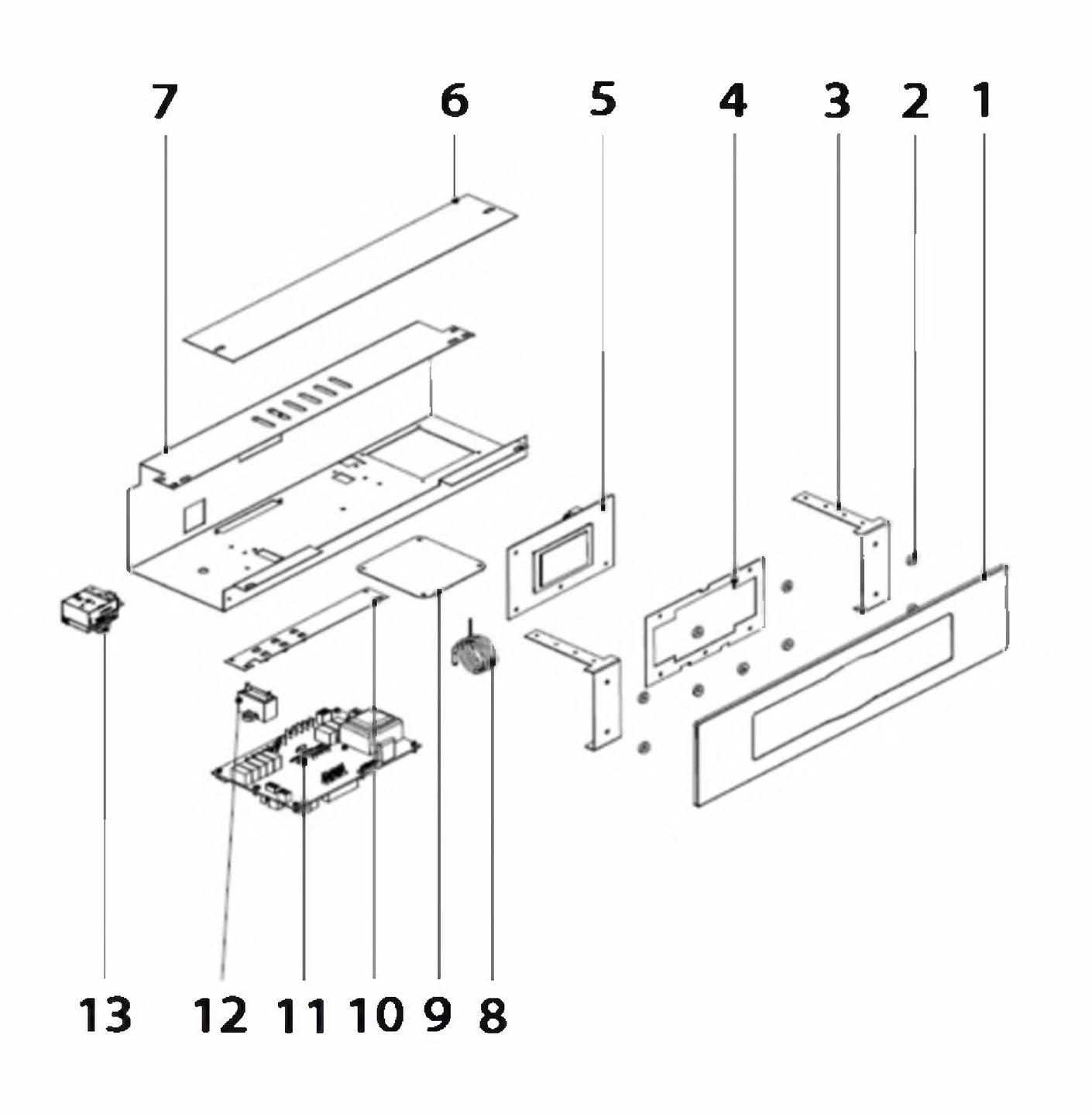 7 6 5 4 3 2 1

13 12 11 10 9 8