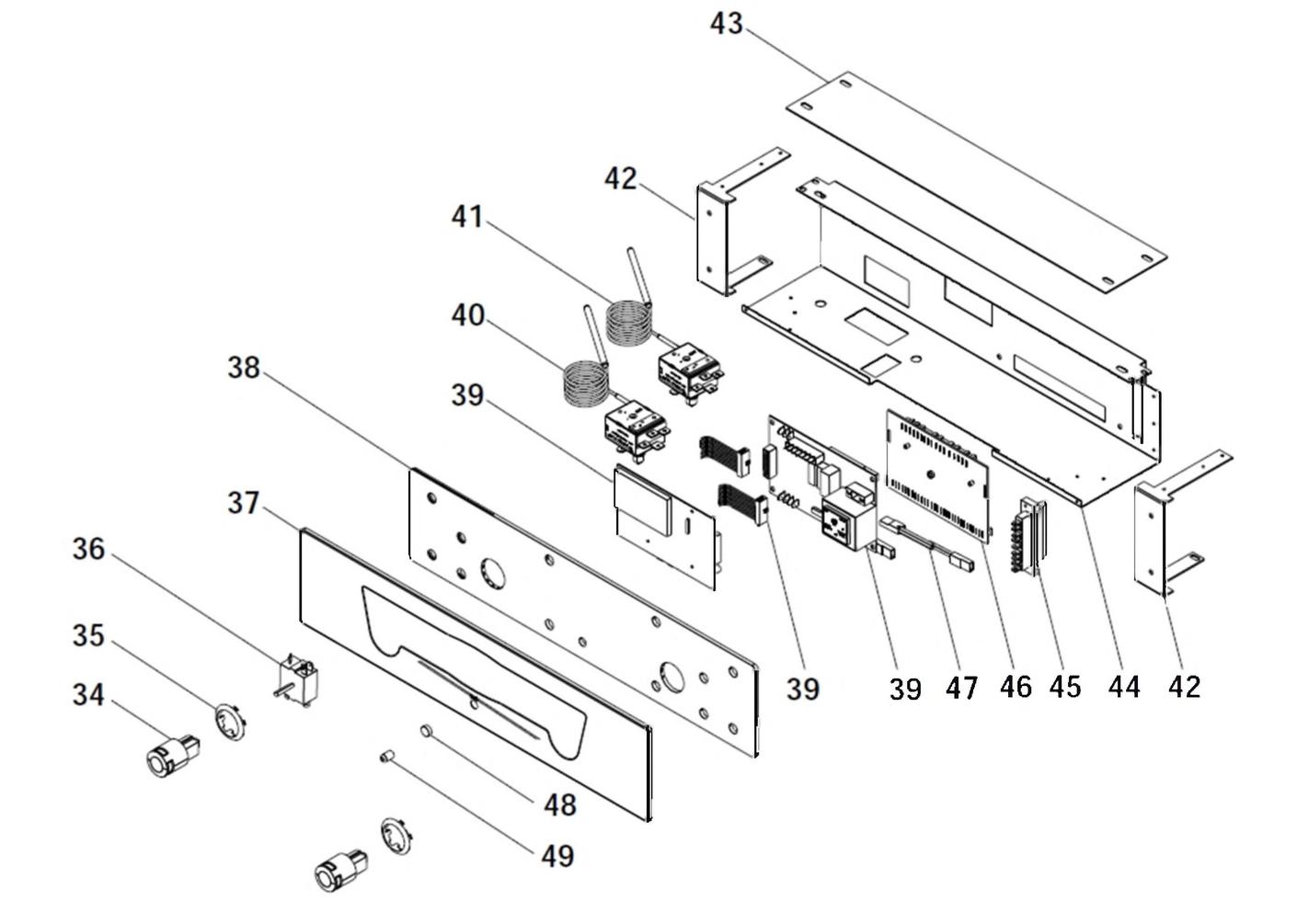 43
42
41
40
39
38
37
36
35
34
39
39
47
46
45
44
42
48
49