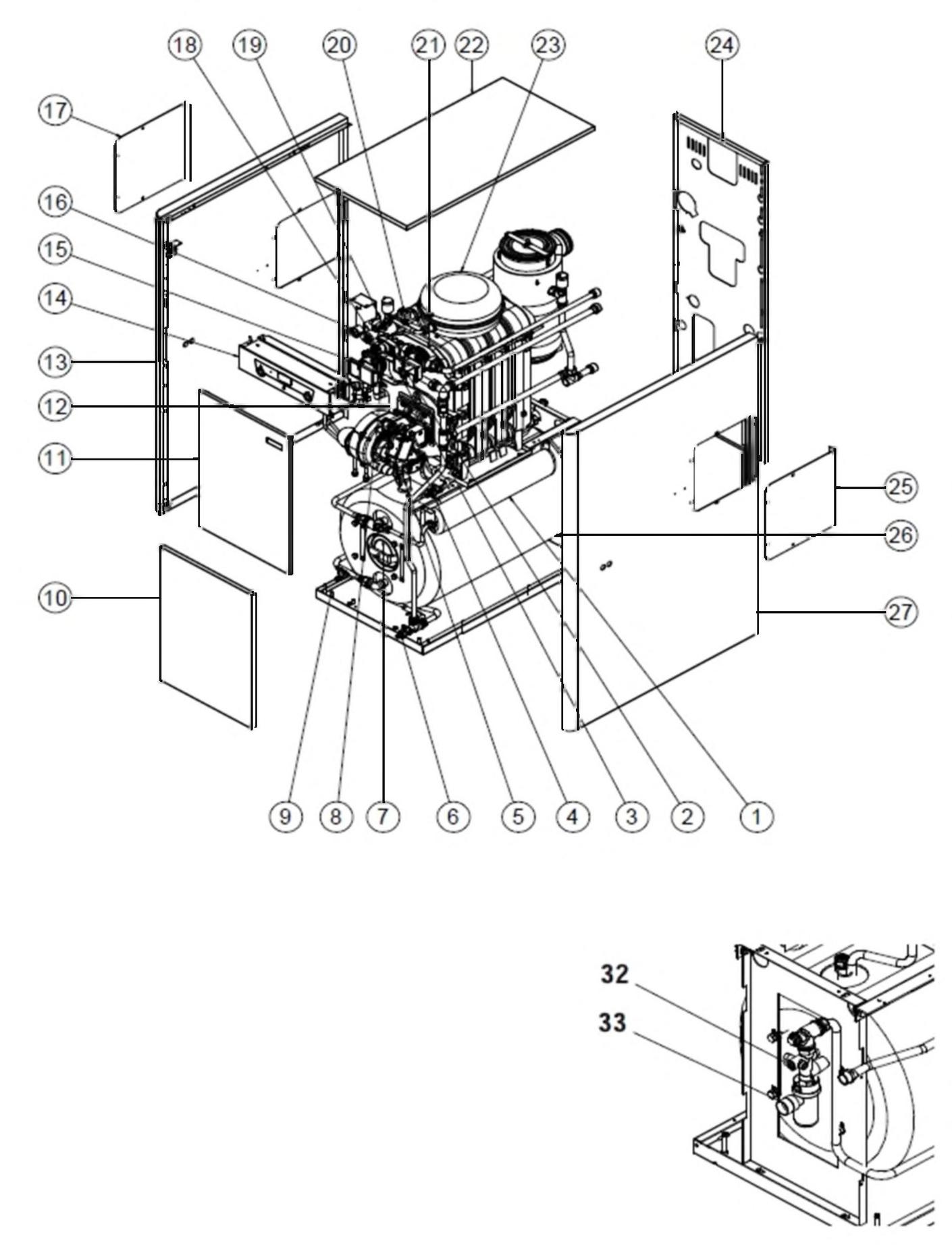 18
19
20
21
22
23
24
17
16
15
14
13
12
11
10
25
26
27
9
8
7
6
5
4
3
2
1
32
33