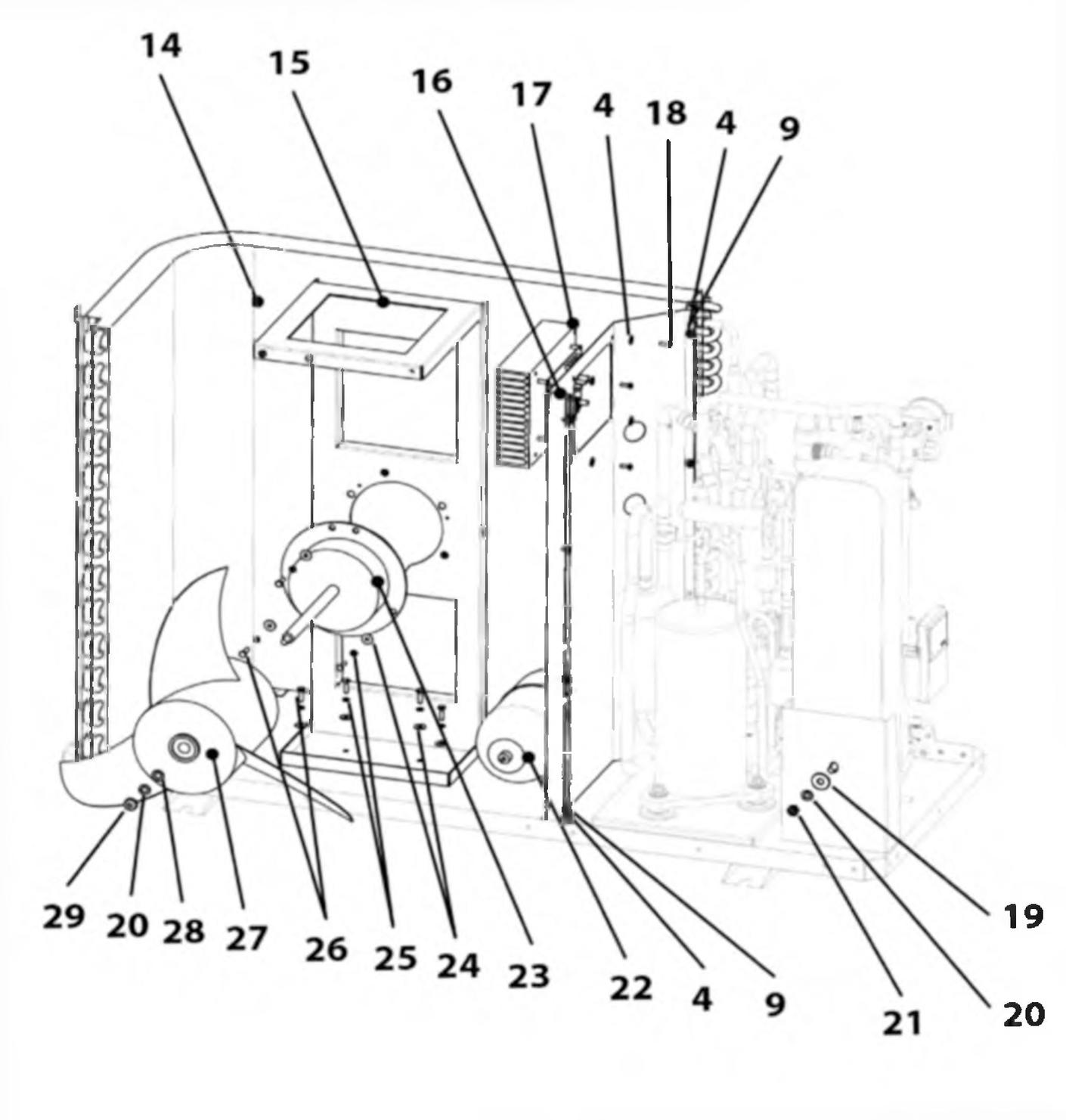 14 15 16 17 4 18 4 9

29 20 28 27 26 25 24 23 22 4 9 21 20 19