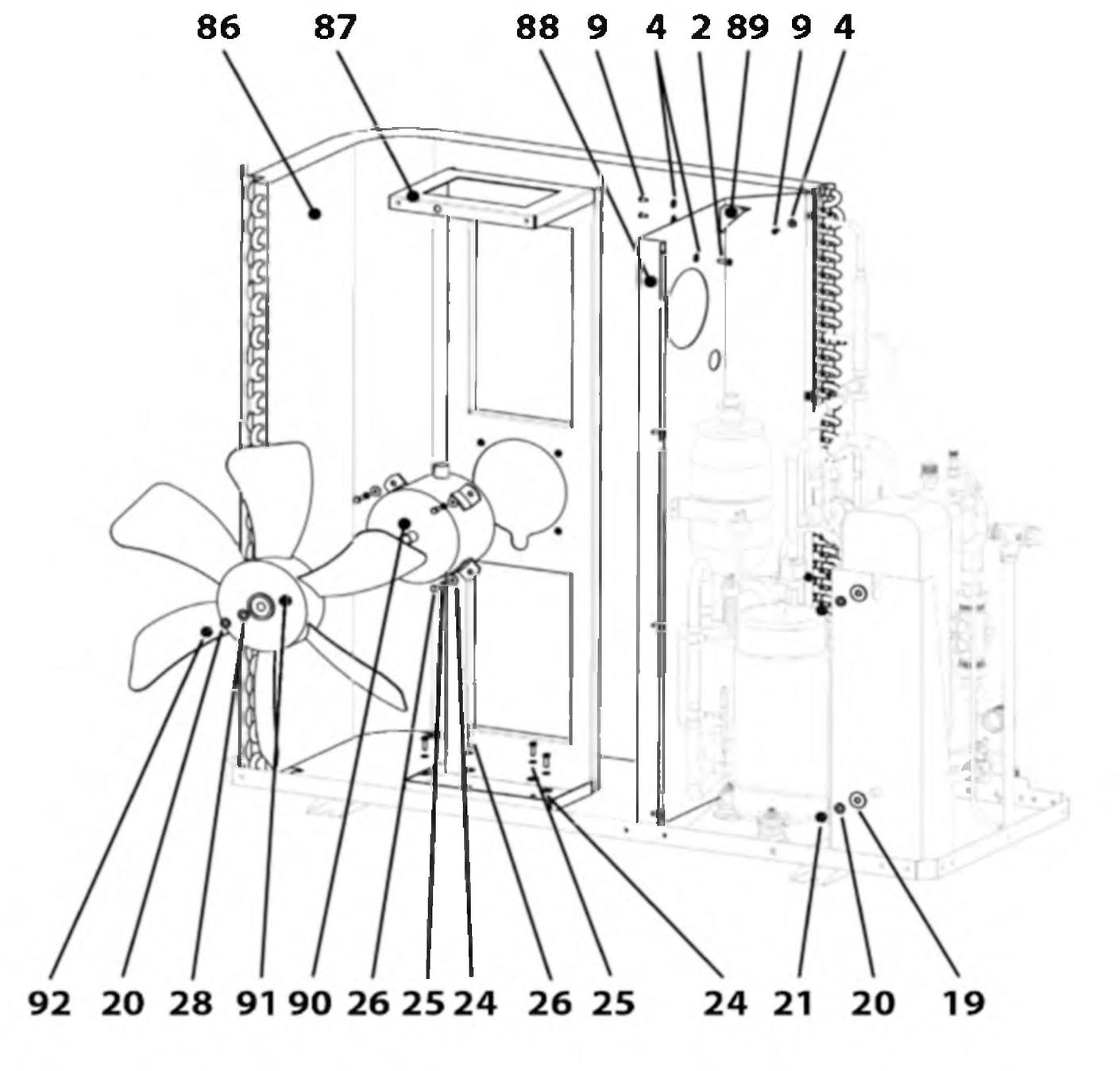 86 87 88 9 4 2 89 9 4

92 20 28 91 90 26 25 24 26 25 24 21 20 19