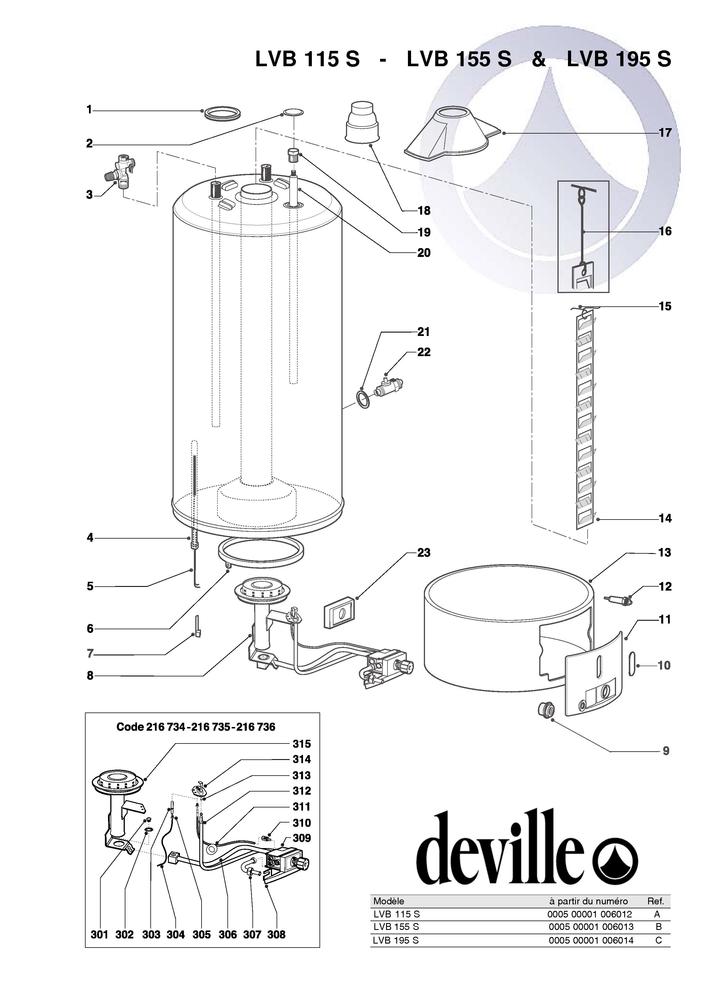 LVB 115 S - LVB 155 S & LVB 195 S

1
2
3
17
18
19
20
16
15
21
22
14
4
5
6
7
8
23
13
12
11
10
9

Code 216 734 - 216 735 - 216 736

315
314
313
312
311
310
309
301 302 303 304 305 306 307 308

deville

| Modèle | à partir du numéro | Ref. |
|---|---|---|
| LVB 115 S | 0005 00001 006012 | A |
| LVB 155 S | 0005 00001 006013 | B |
| LVB 195 S | 0005 00001 006014 | C |