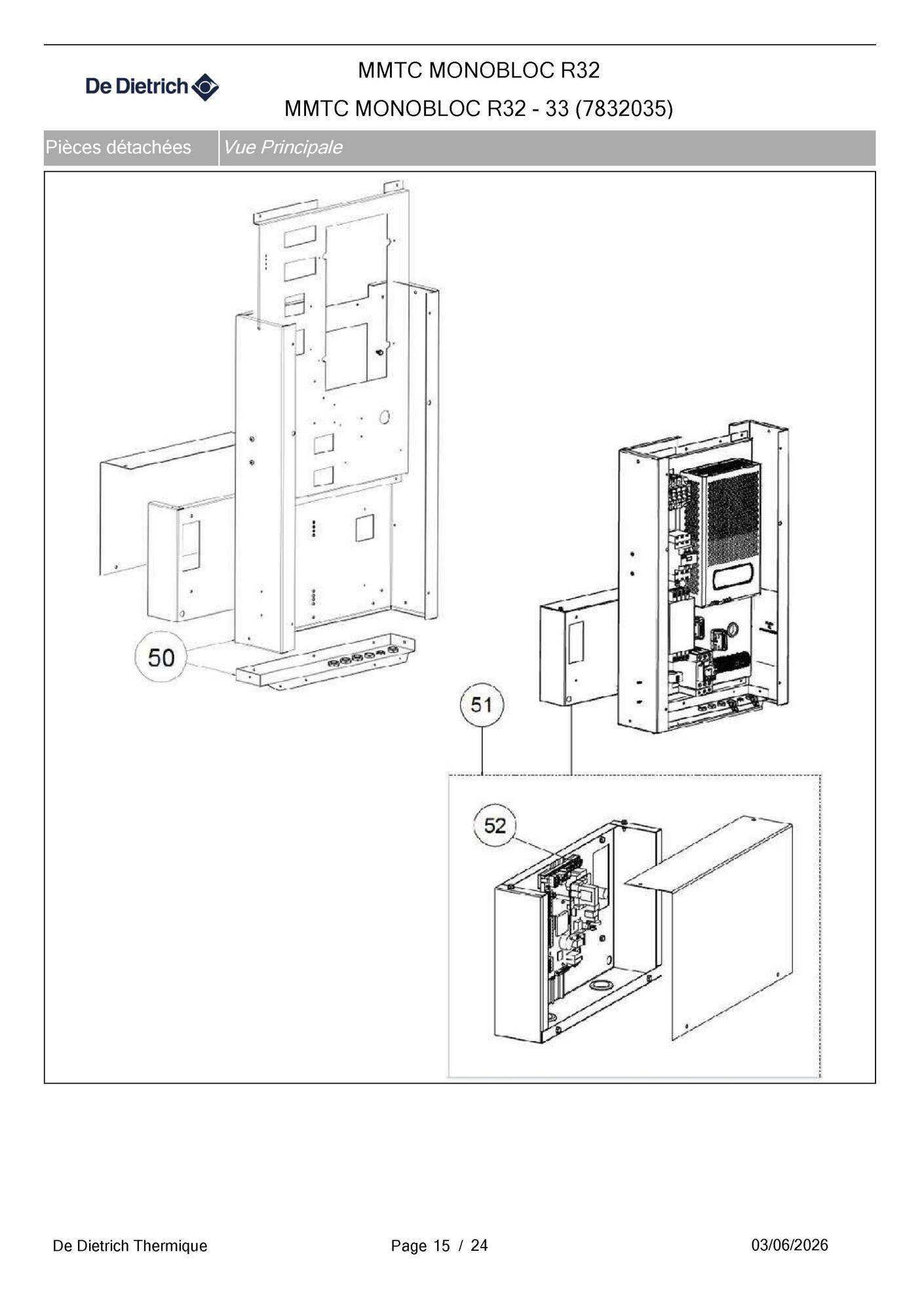 De Dietrich

MMTC MONOBLOC R32

MMTC MONOBLOC R32 - 33 (7832035)

Pièces détachées

Vue Principale

50

51

52

De Dietrich Thermique

Page 15 / 24

03/06/2026