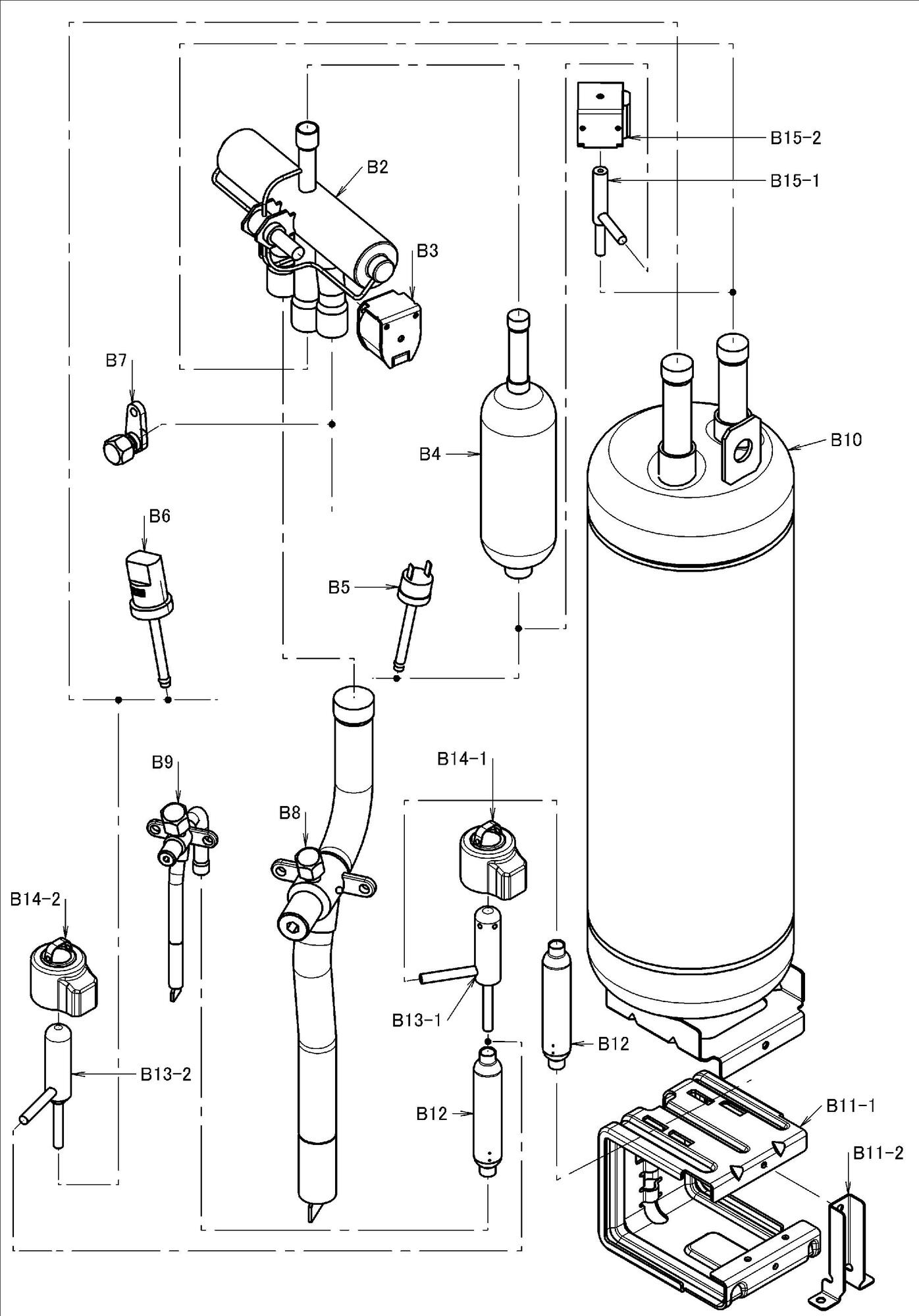 B15-2
B15-1
B2
B3
B7
B4
B10
B6
B5
B9
B14-1
B8
B14-2
B13-1
B12
B13-2
B12
B11-1
B11-2