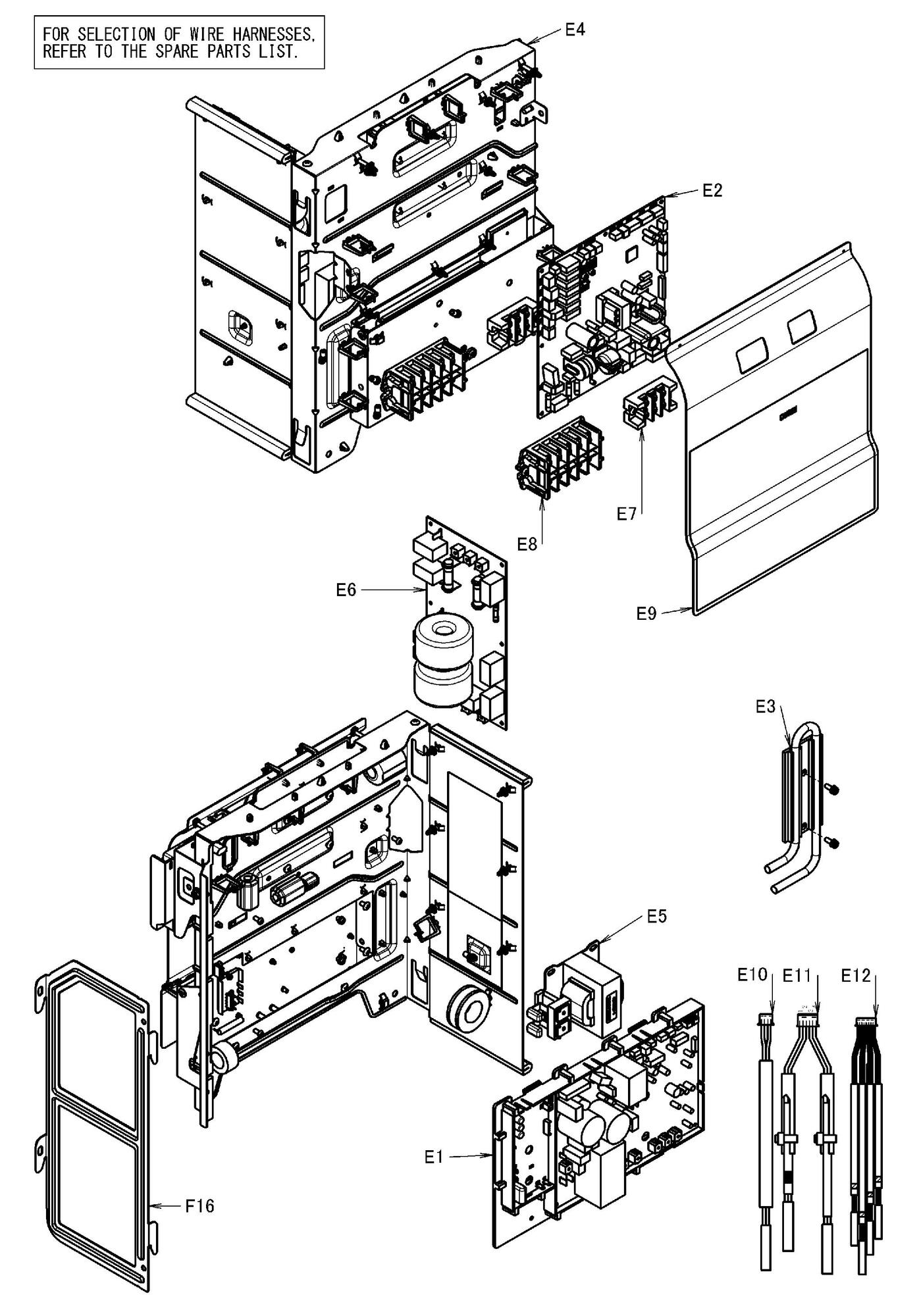 FOR SELECTION OF WIRE HARNESSES, REFER TO THE SPARE PARTS LIST.

E4

E2

E7

E8

E6

E9

E3

E5

E10 E11 E12

E1

F16