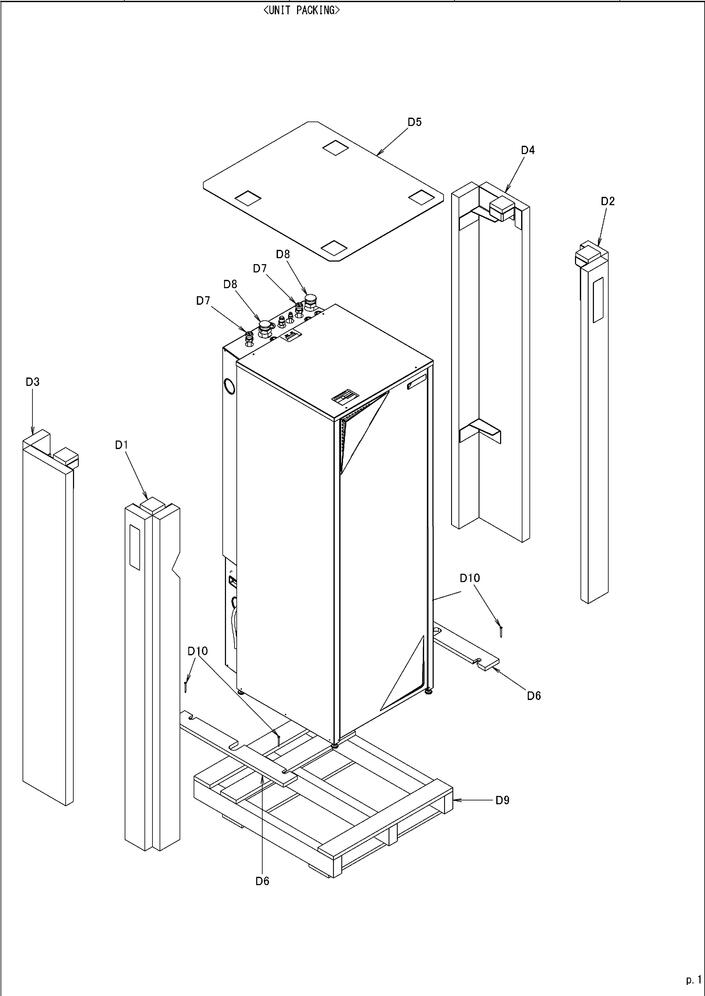 <UNIT PACKING>

D5
D4
D2
D8
D7
D8
D7
D3
D1
D10
D10
D6
D9
D6

p. 1