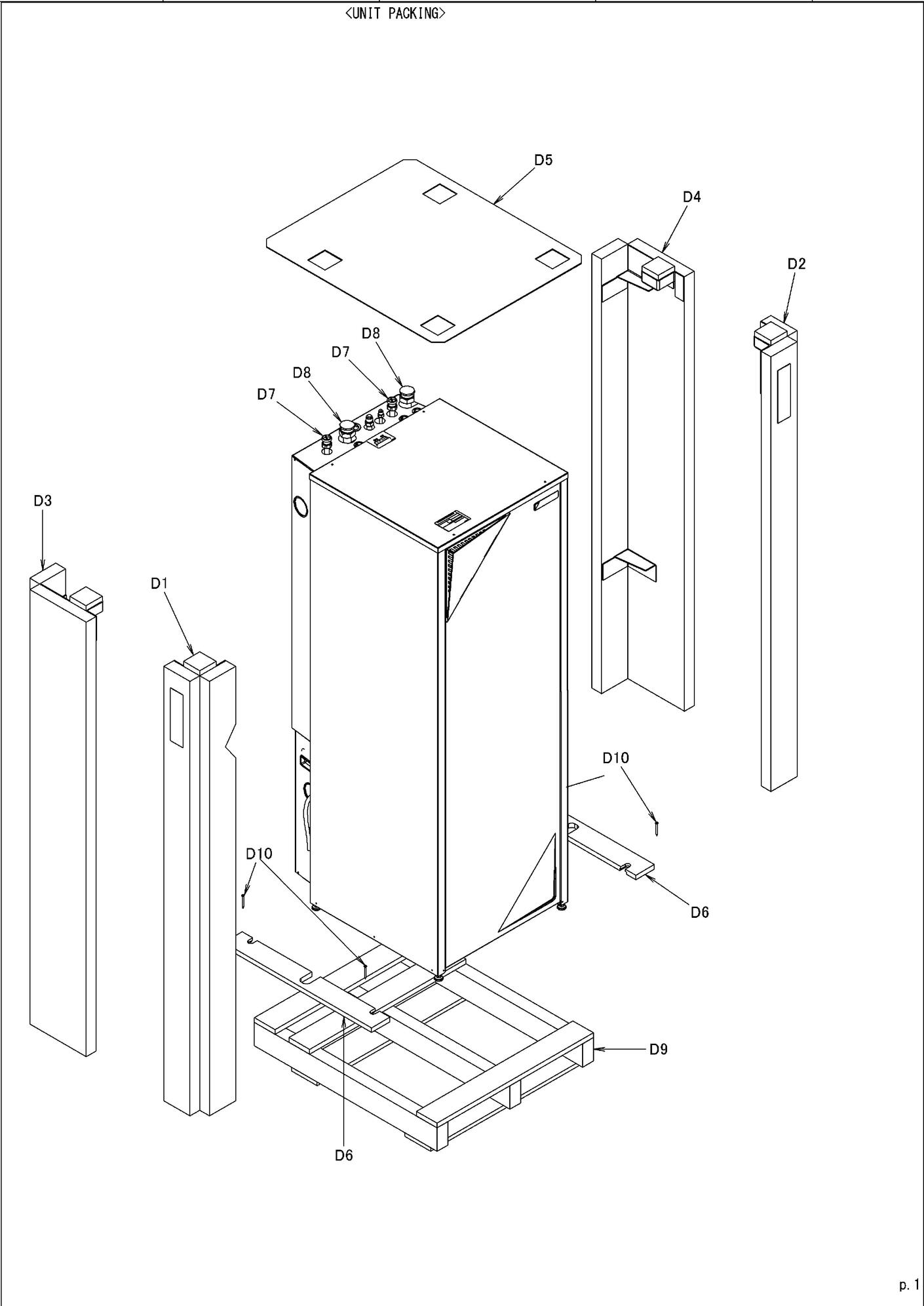 <UNIT PACKING>

D5

D4

D2

D8

D7

D8

D7

D3

D1

D10

D10

D6

D9

D6

p. 1