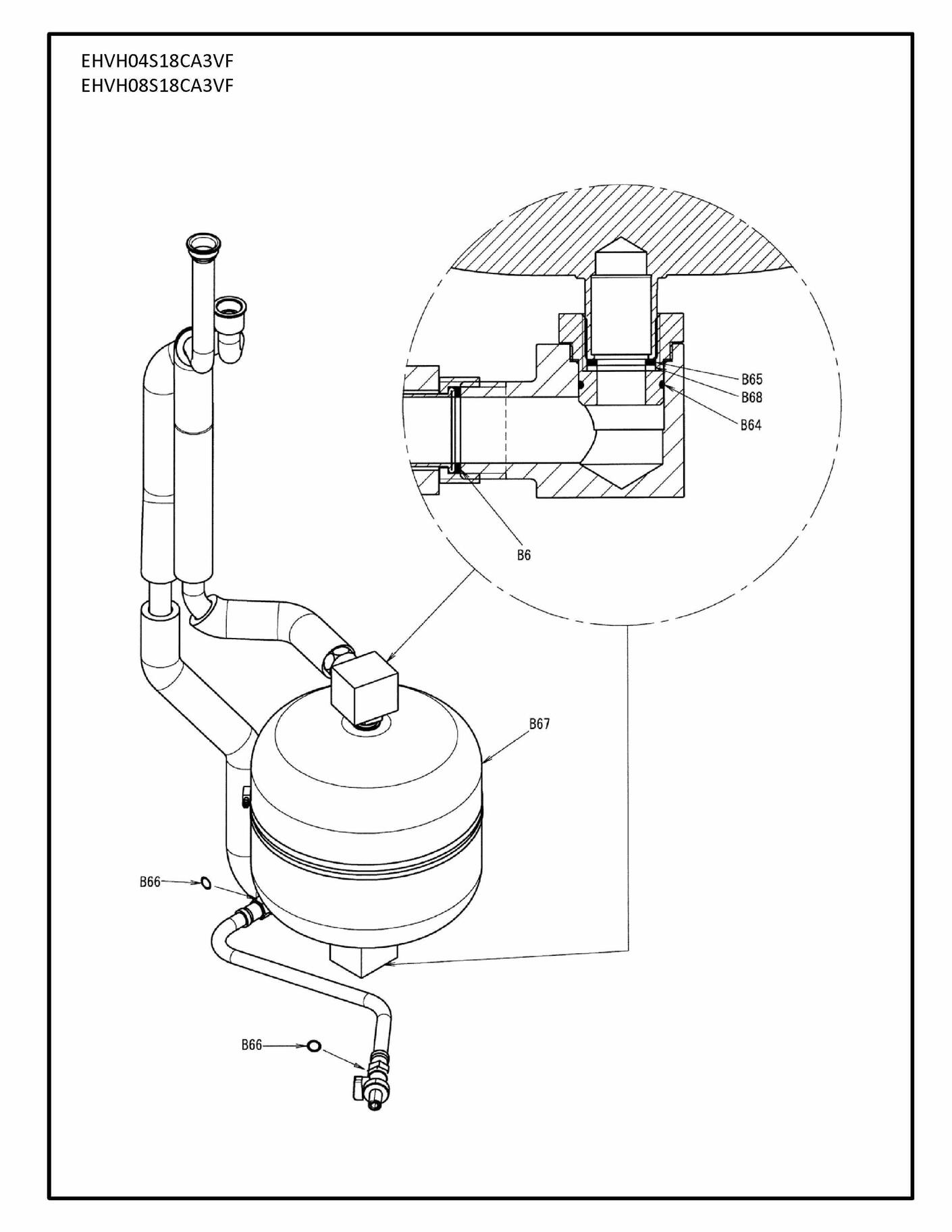 EHVH04S18CA3VF
EHVH08S18CA3VF

B65
B68
B64
B6
B67
B66
B66