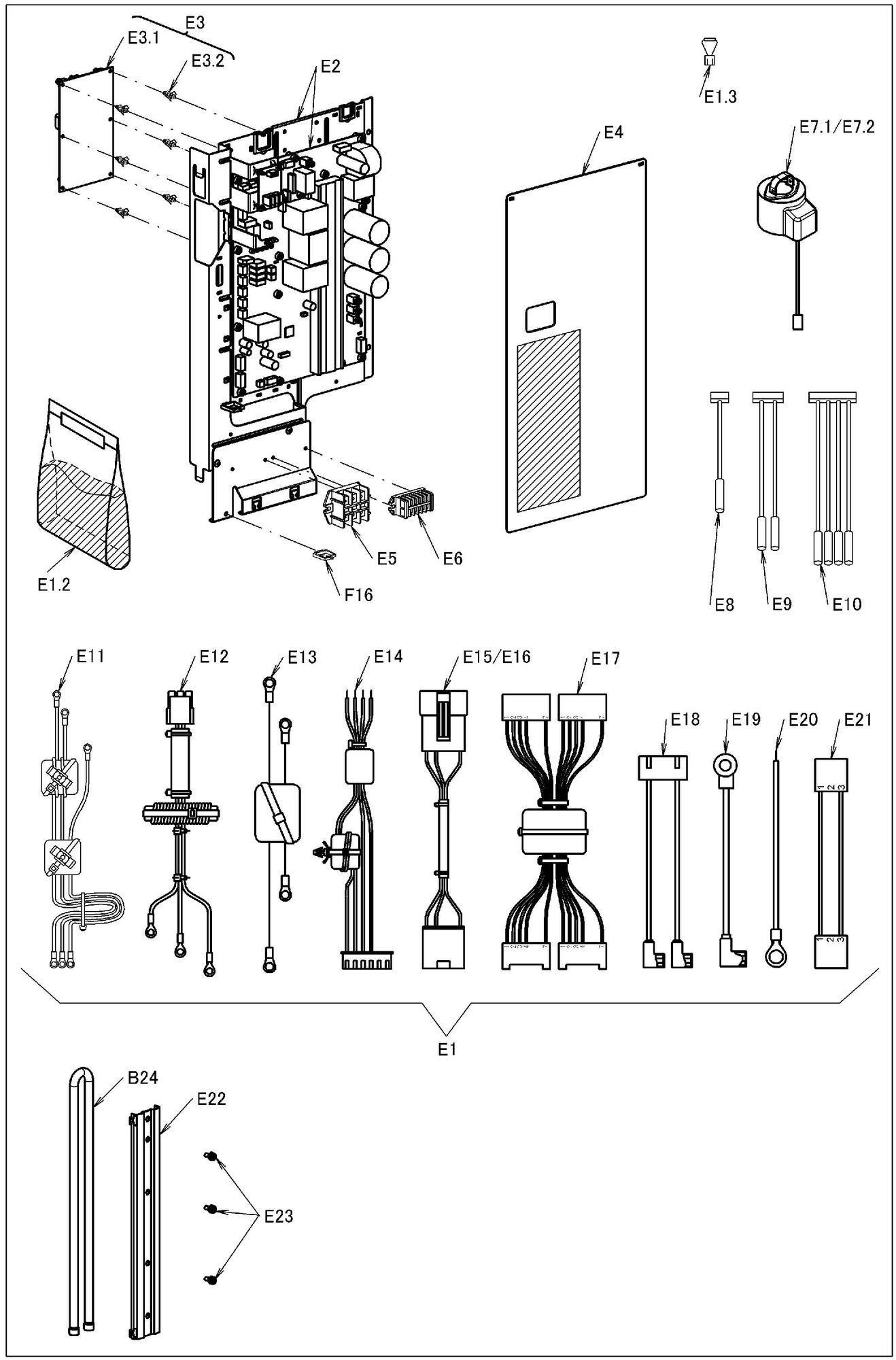 E3
E3.1
E3.2
E2
E1.3
E4
E7.1/E7.2
E1.2
E5
E6
F16
E8
E9
E10
E11
E12
E13
E14
E15/E16
E17
E18
E19
E20
E21
1 2 3
1 2 3
E1
B24
E22
E23