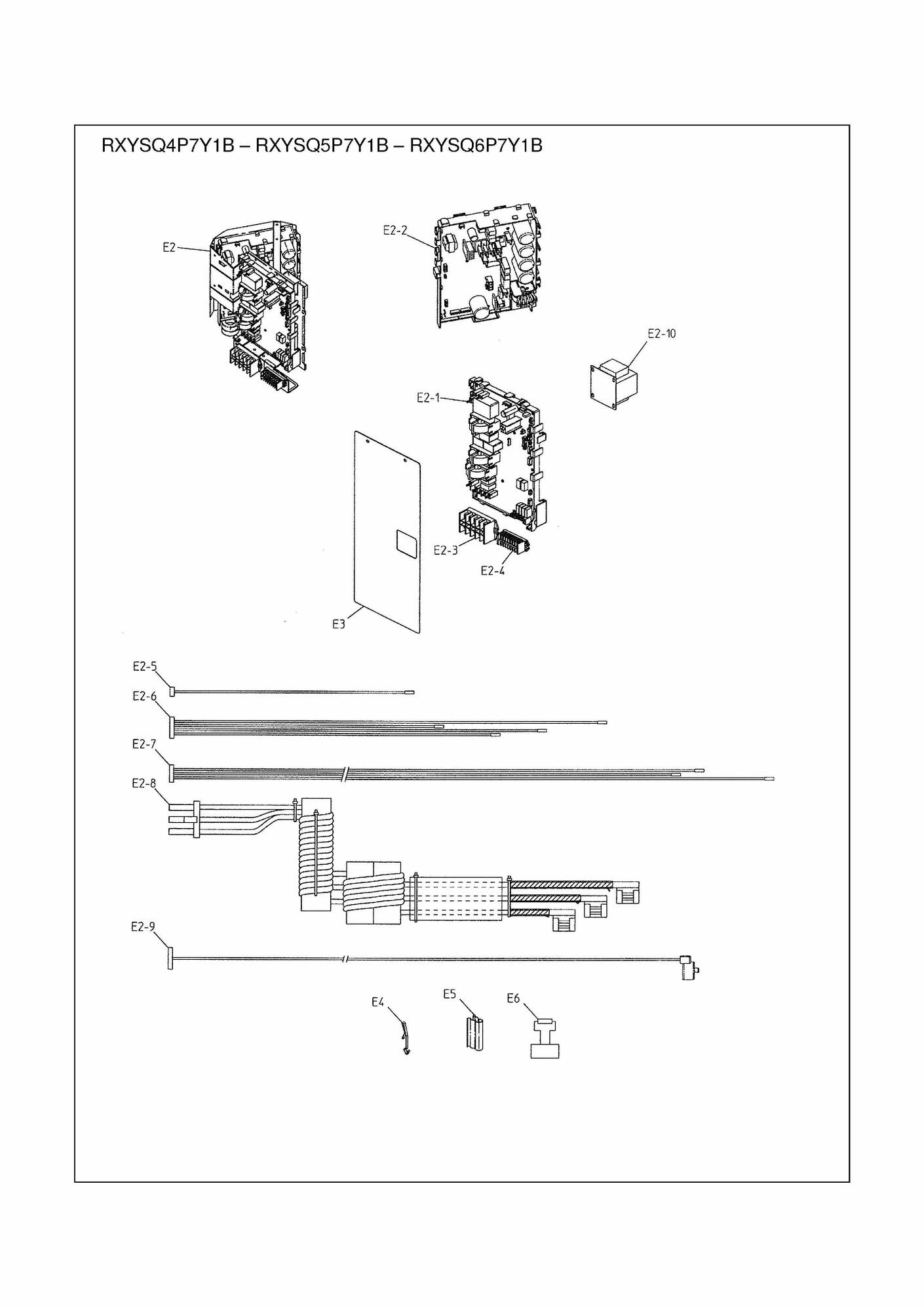 RXYSQ4P7Y1B – RXYSQ5P7Y1B – RXYSQ6P7Y1B

E2

E2-2

E2-10

E2-1

E2-3

E2-4

E3

E2-5

E2-6

E2-7

E2-8

E2-9

E4

E5

E6