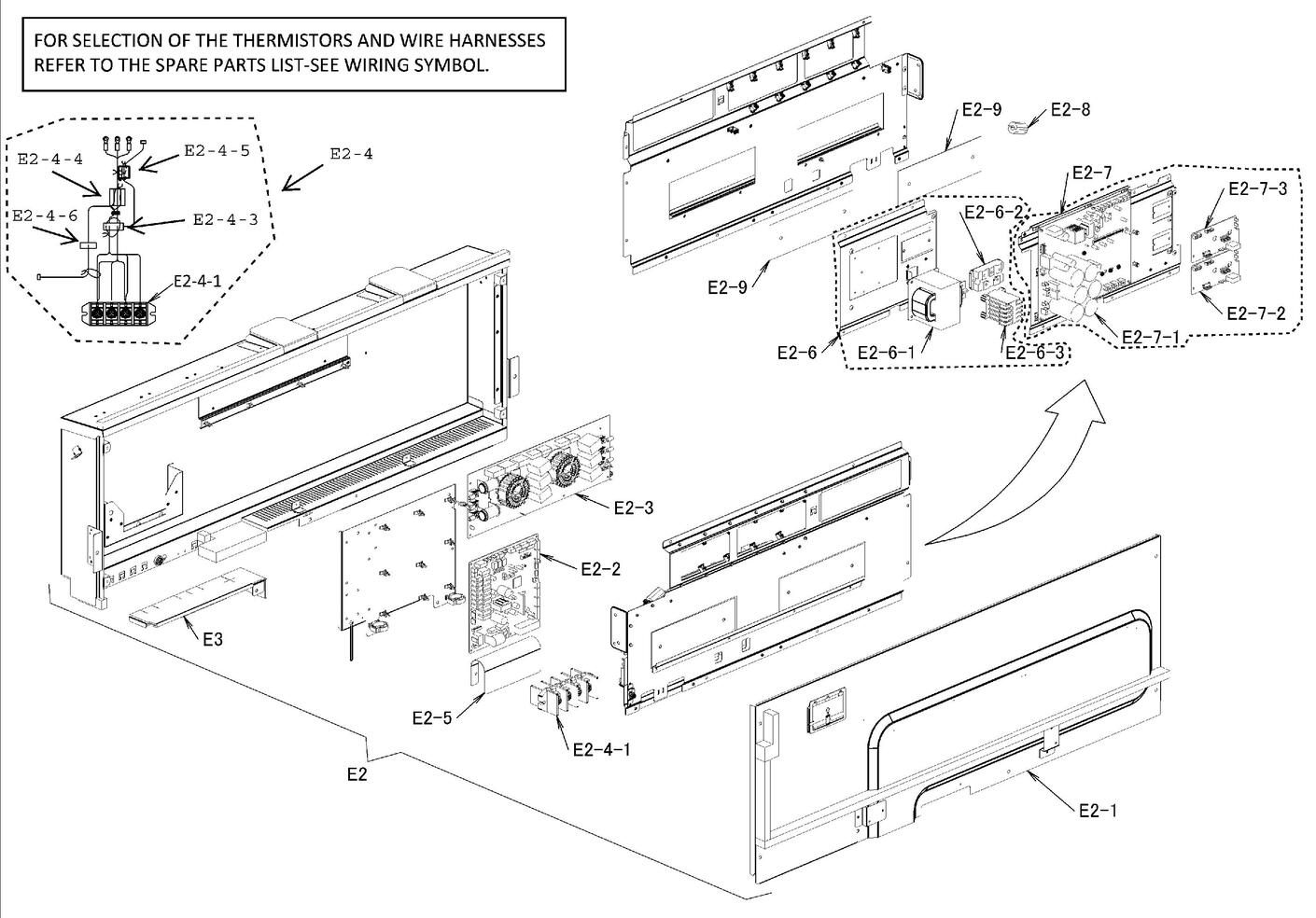 FOR SELECTION OF THE THERMISTORS AND WIRE HARNESSES REFER TO THE SPARE PARTS LIST-SEE WIRING SYMBOL.

E2-4-4
E2-4-5
E2-4
E2-4-6
E2-4-3
E2-4-1

E2-9
E2-8
E2-7
E2-7-3
E2-6-2
E2-9
E2-7-2
E2-7-1
E2-6
E2-6-1
E2-6-3

E2-3
E2-2
E3
E2-5
E2-4-1
E2
E2-1