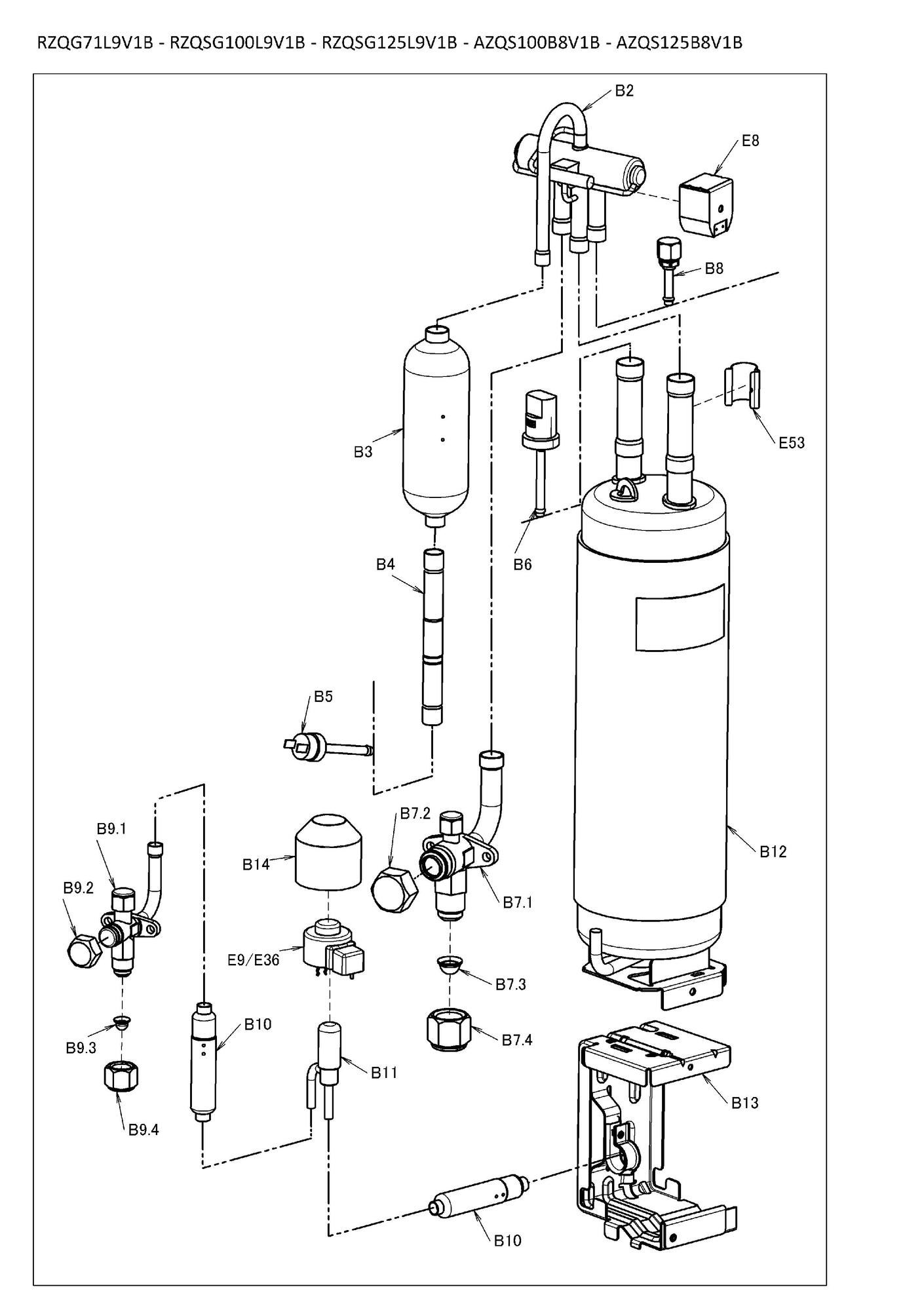 RZQG71L9V1B - RZQSG100L9V1B - RZQSG125L9V1B - AZQS100B8V1B - AZQS125B8V1B

B2
E8
B8
E53
B3
B6
B4
B5
B7.2
B9.1
B14
B12
B9.2
B7.1
E9/E36
B7.3
B10
B7.4
B9.3
B11
B13
B9.4
B10