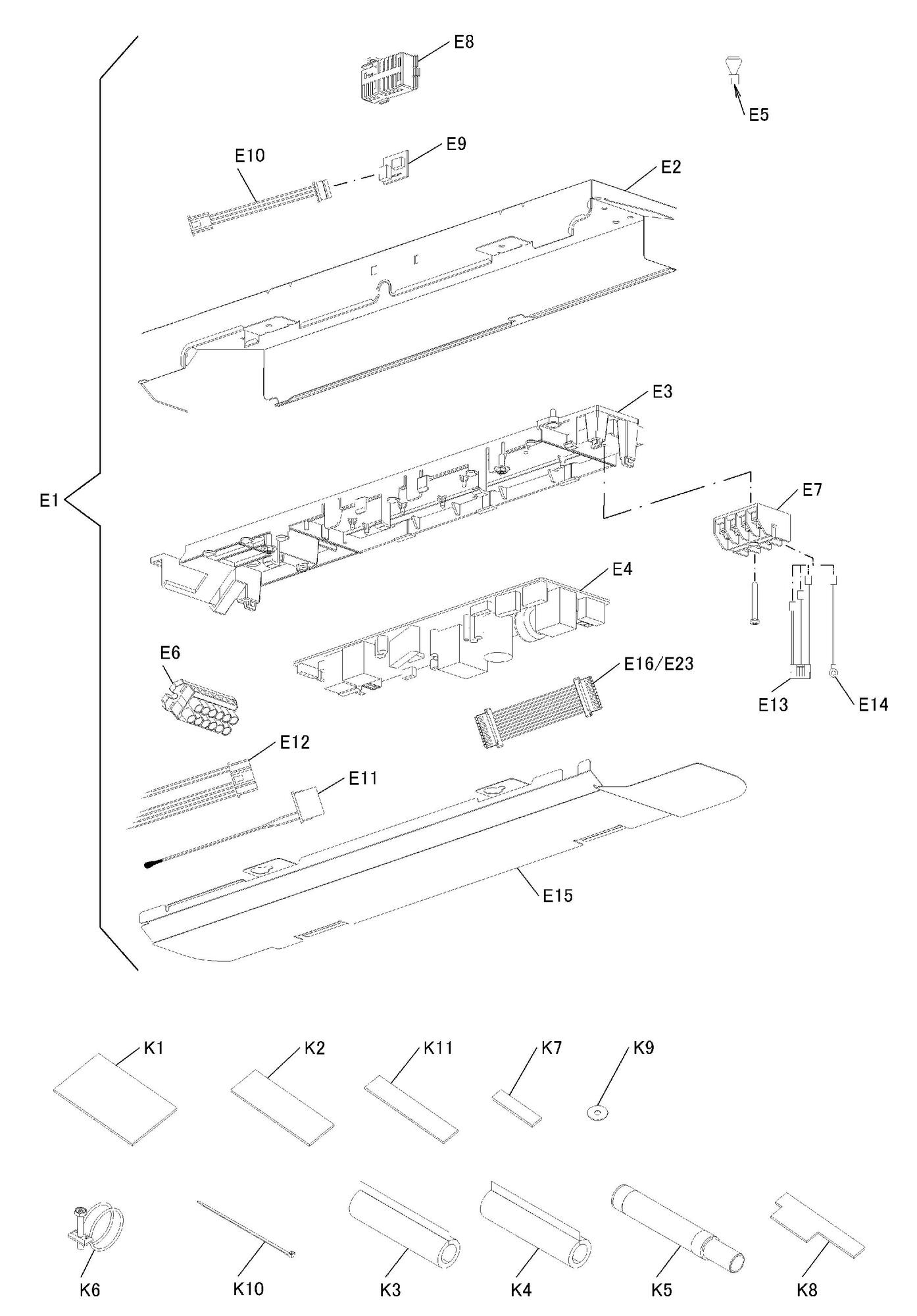 E8

E5

E10

E9

E2

E3

E1

E7

E4

E6

E16/E23

E13

E14

E12

E11

E15

K1

K2

K11

K7

K9

K6

K10

K3

K4

K5

K8