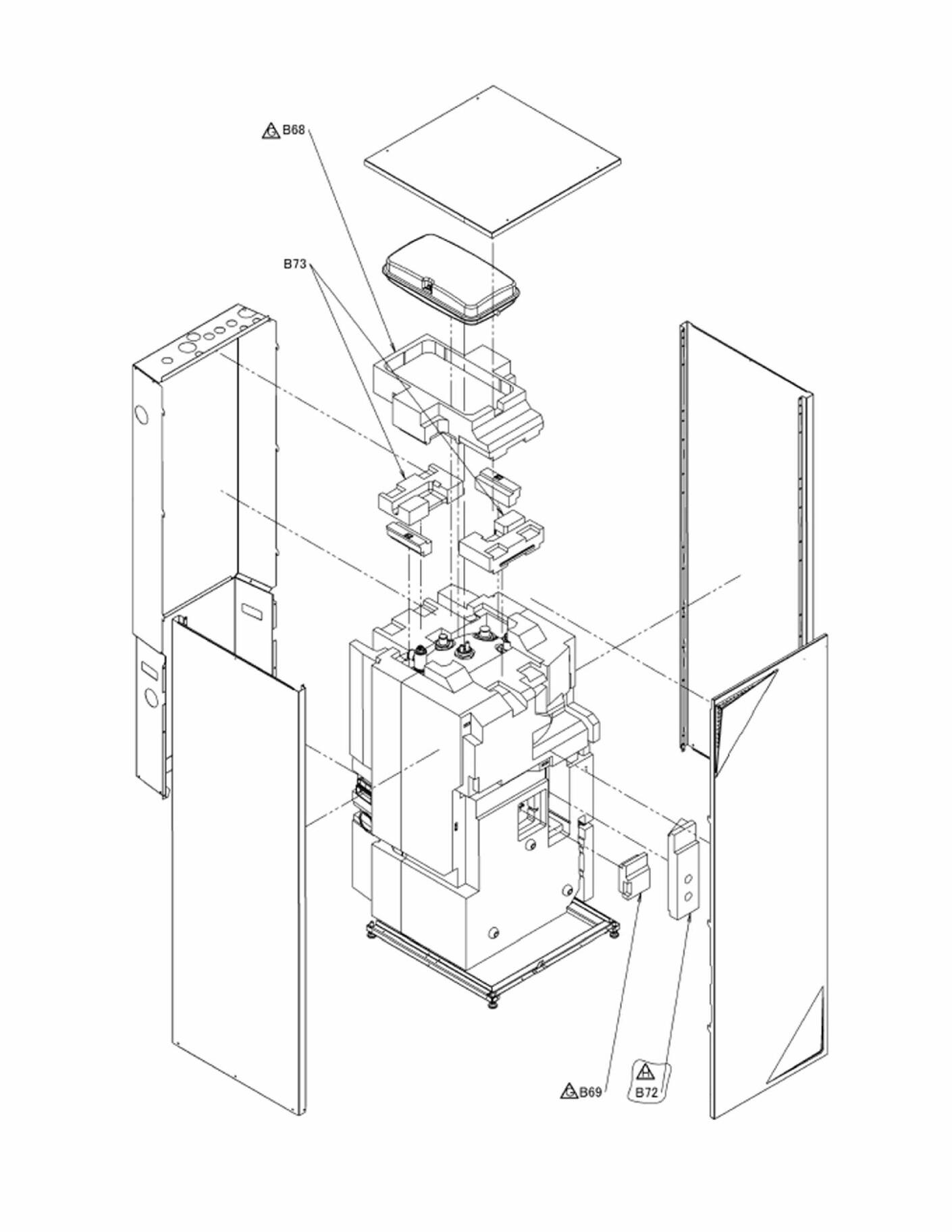 G B68

B73

G B69

H B72