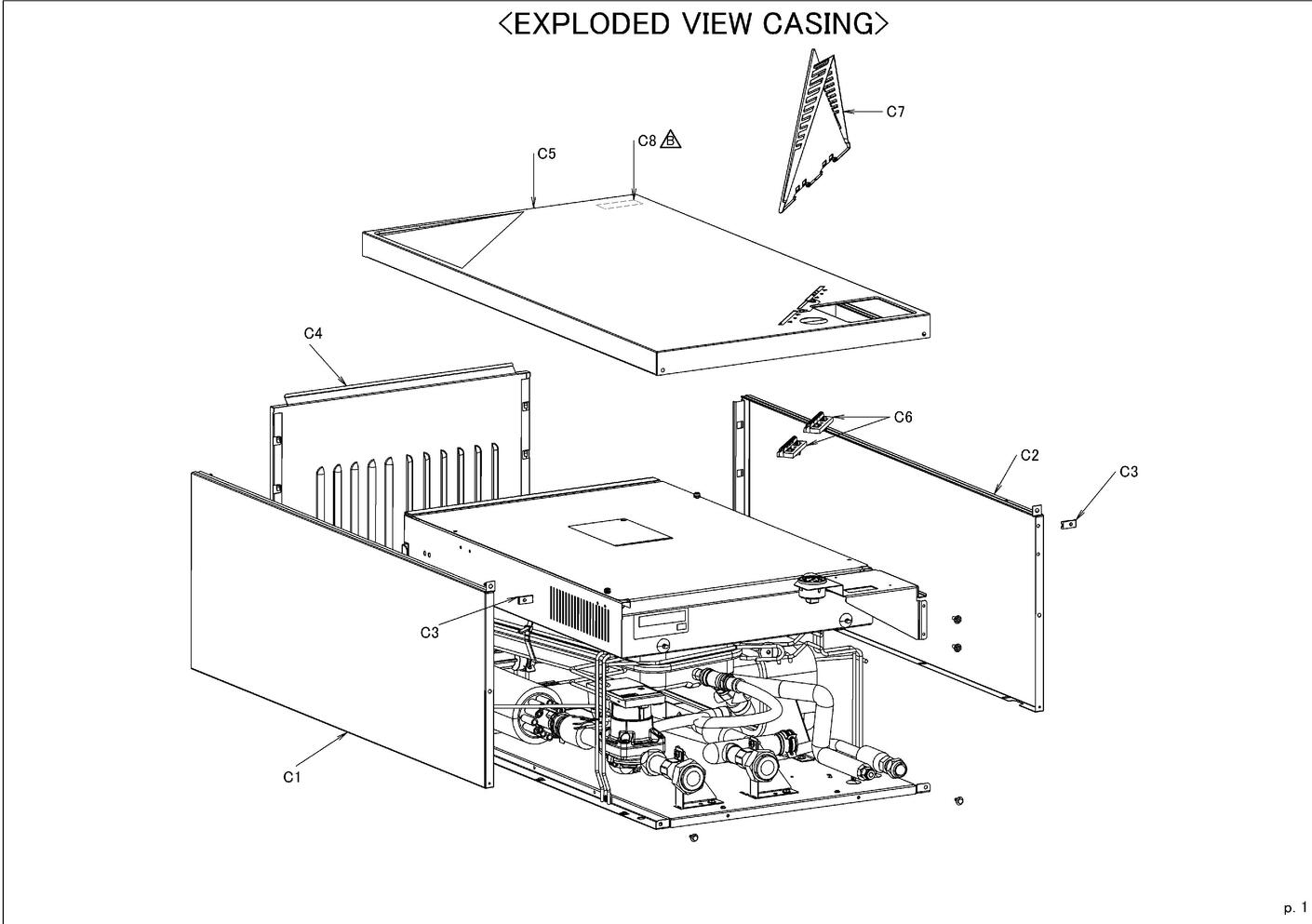 <EXPLODED VIEW CASING>

C7

C8 B

C5

C4

C6

C2

C3

C3

C1

p. 1