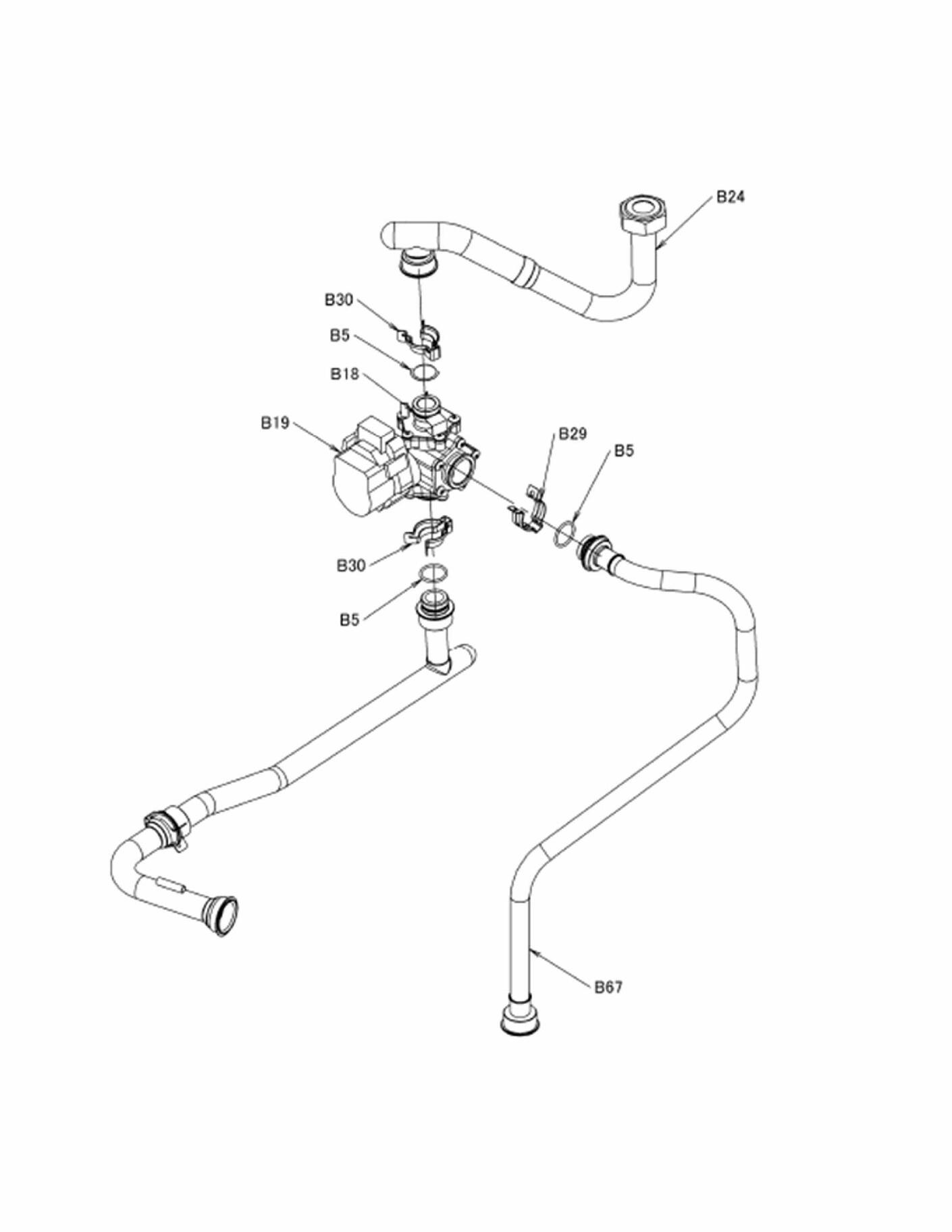 B24
B30
B5
B18
B19
B29
B5
B30
B5
B67