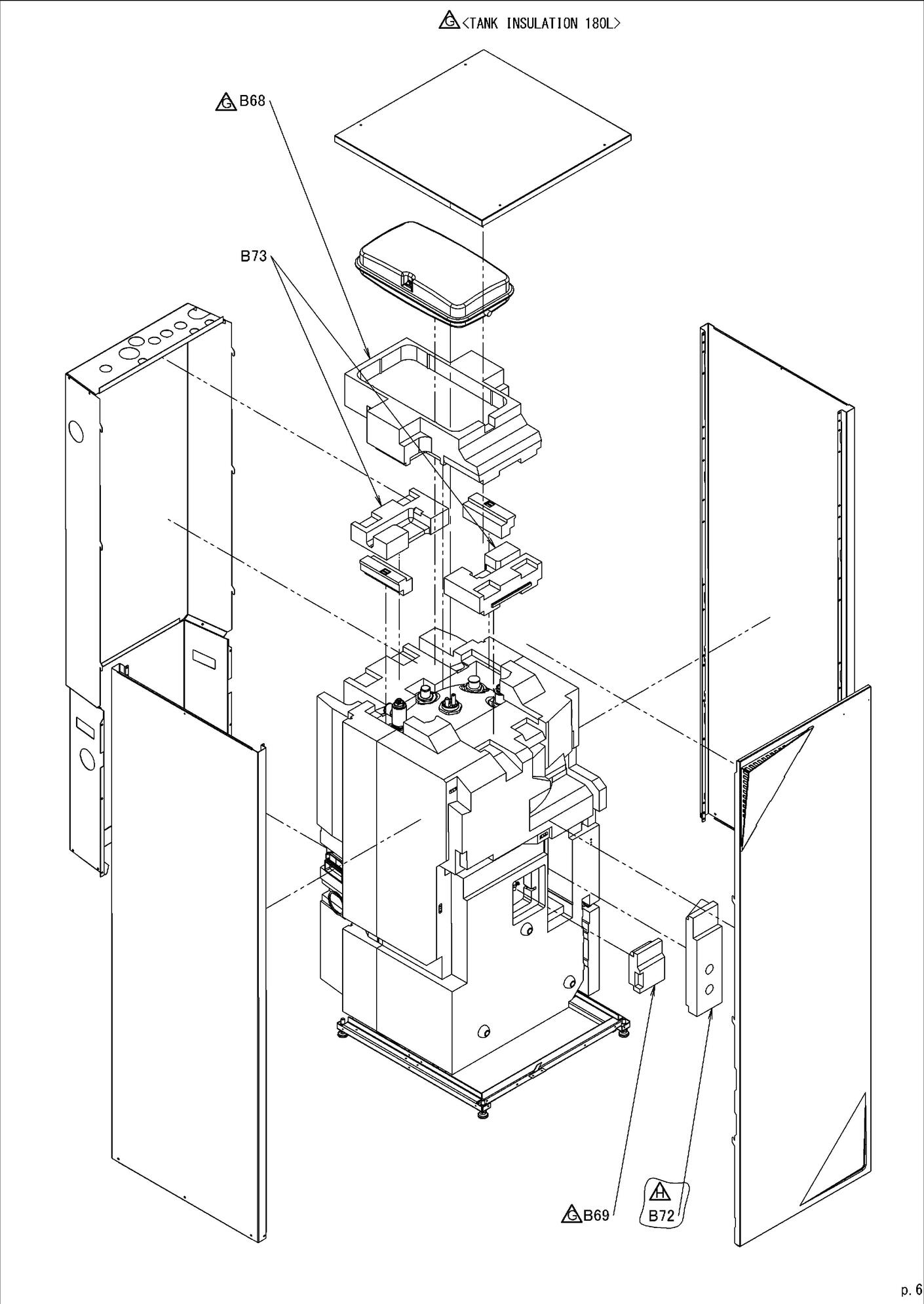 G <TANK INSULATION 180L>

G B68

B73

G B69

H B72

p. 6