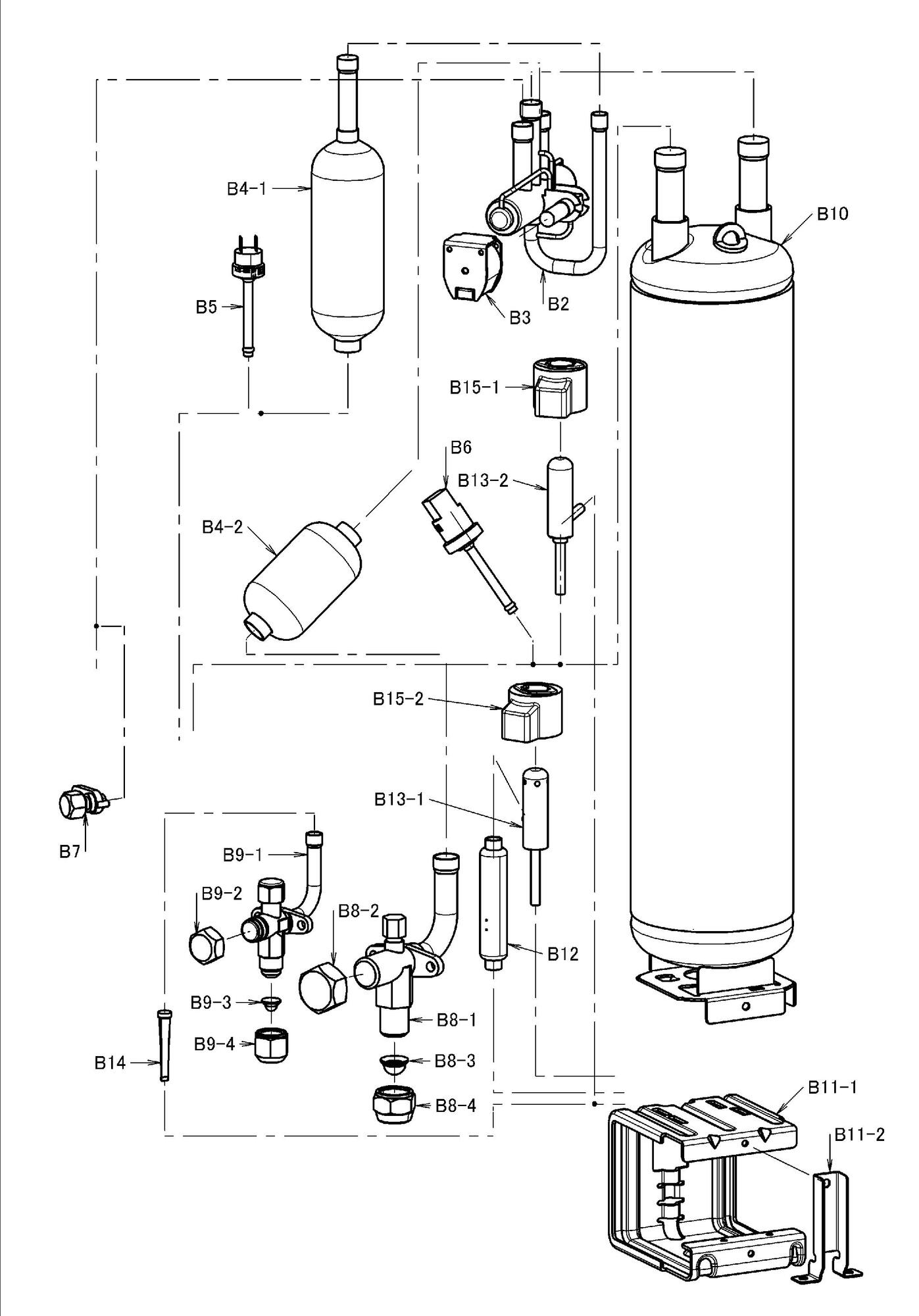 B4-1
B10
B5
B3
B2
B15-1
B6
B13-2
B4-2
B15-2
B13-1
B7
B9-1
B9-2
B8-2
B12
B9-3
B8-1
B9-4
B14
B8-3
B8-4
B11-1
B11-2