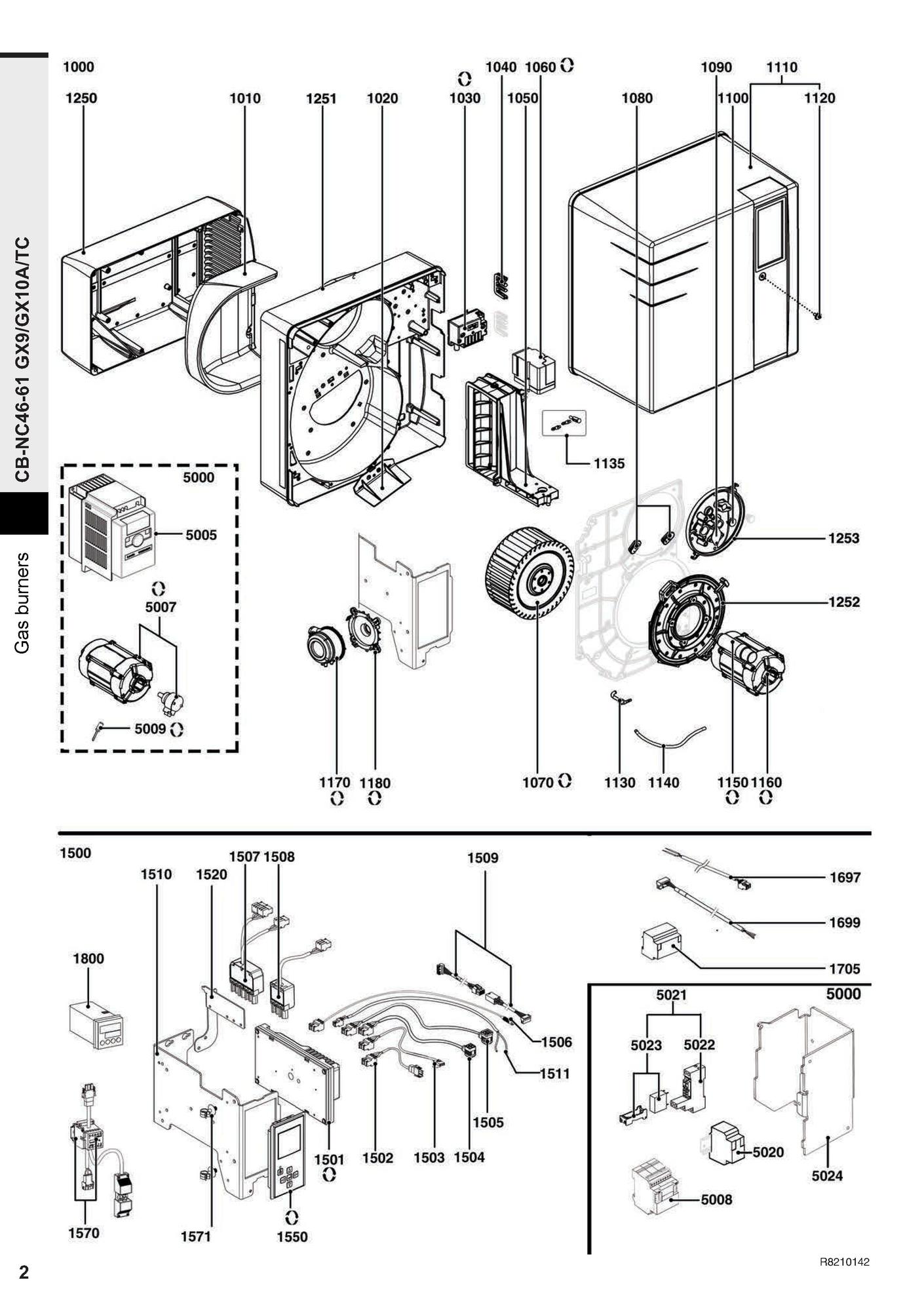 CB-NC46-61 GX9/GX10A/TC

Gas burners

1000
1250
1010
1251
1020
1030
1040
1060
1050
1080
1090
1110
1100
1120
1135
5000
5005
5007
5009
1253
1252
1170
1180
1070
1130
1140
1150
1160

1500
1510
1520
1507
1508
1509
1697
1699
1705
1800
1506
1511
1505
1501
1502
1503
1504
1570
1571
1550
5021
5000
5023
5022
5020
5024
5008

2

R8210142