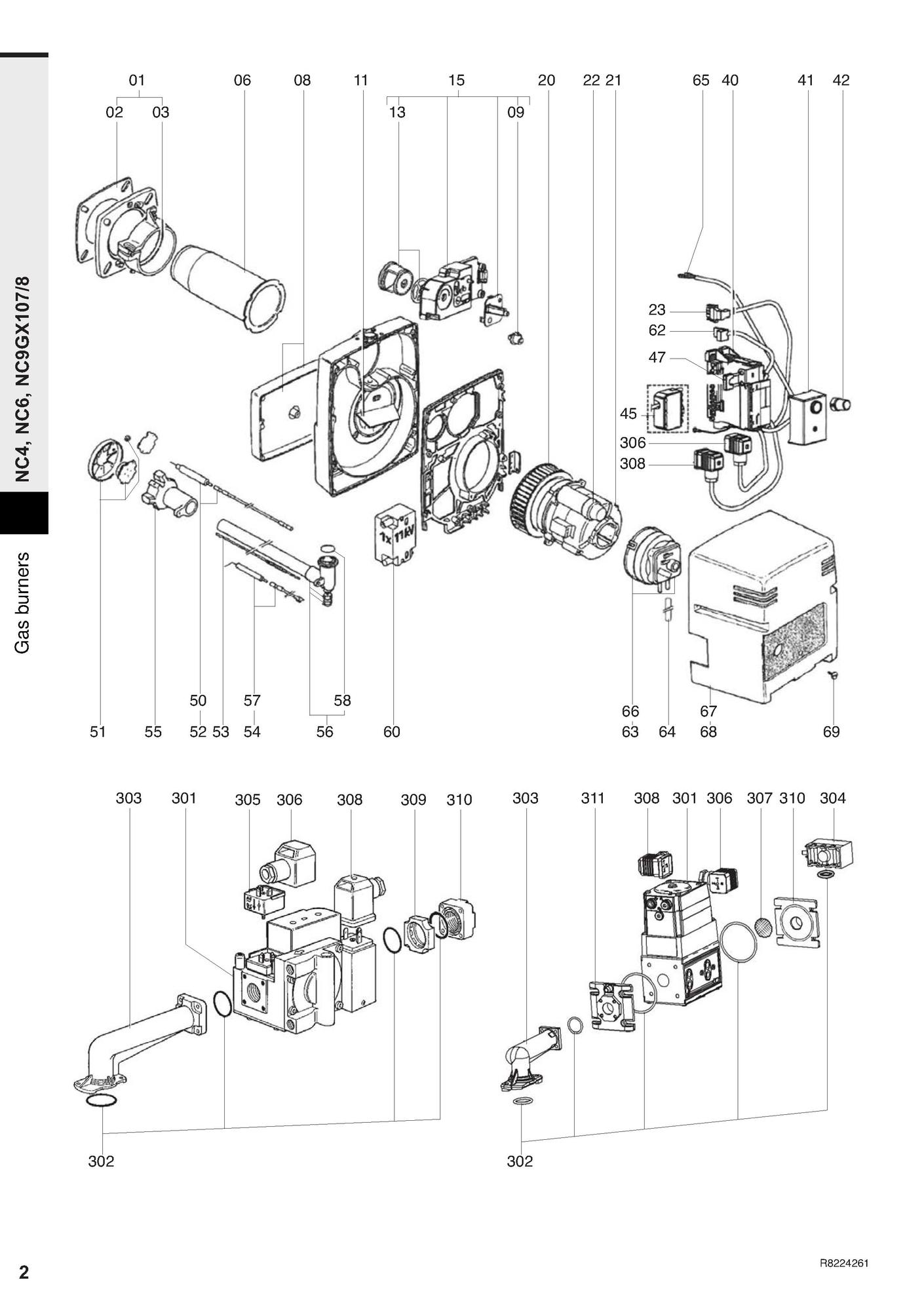 NC4, NC6, NC9GX107/8

Gas burners

01 06 08 11 15 20 22 21 65 40 41 42
02 03 13 09

23
62
47
45
306
308

1x 11kV

50 57 58
51 55 52 53 54 56 60

66 67
63 64 68 69

303 301 305 306 308 309 310

302

303 311 308 301 306 307 310 304

302

2

R8224261