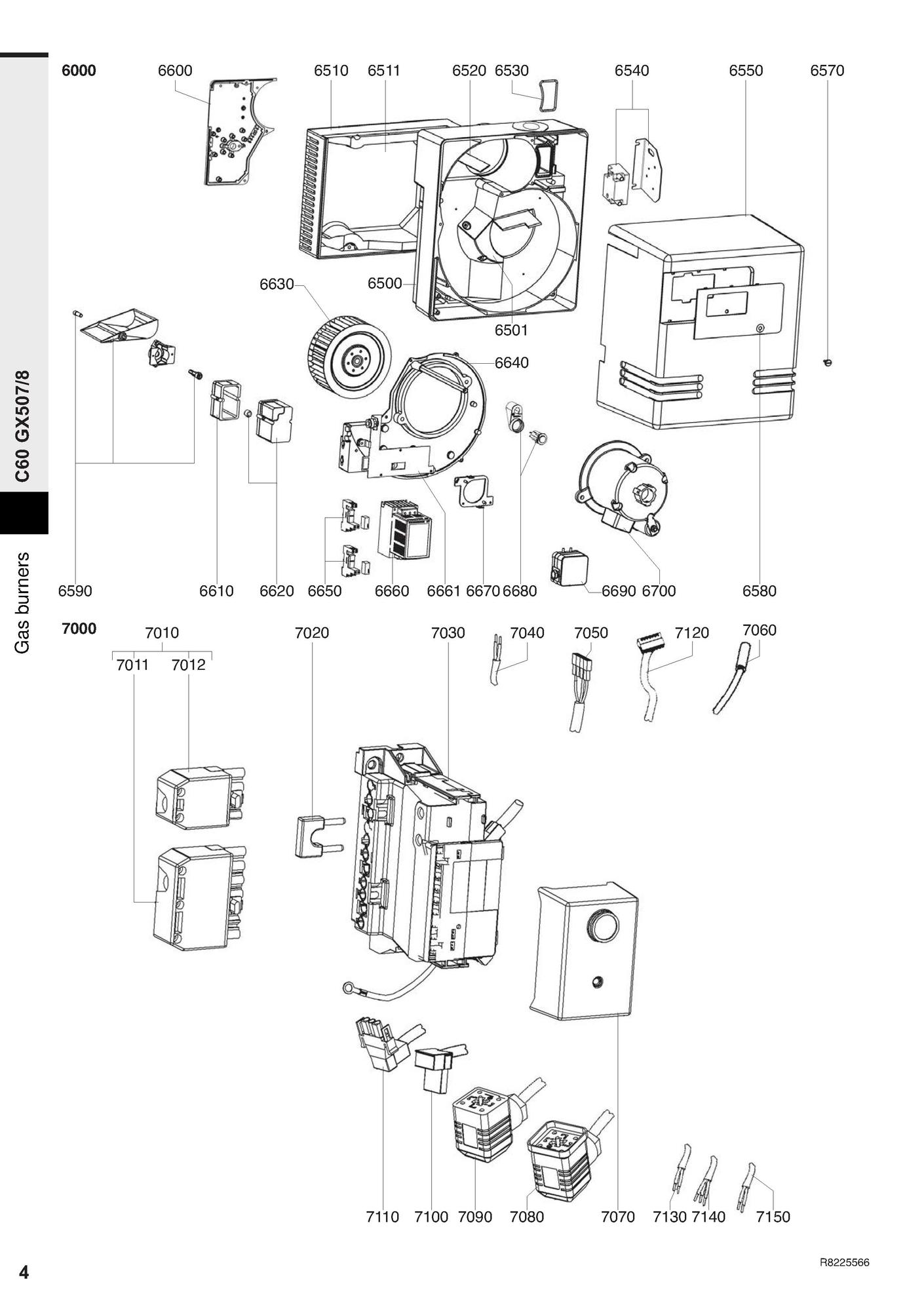 C60 GX507/8

Gas burners

6000 6600 6510 6511 6520 6530 6540 6550 6570

6630 6500 6501 6640

6590 6610 6620 6650 6660 6661 6670 6680 6690 6700 6580

7000 7010 7011 7012 7020 7030 7040 7050 7120 7060

7110 7100 7090 7080 7070 7130 7140 7150

4

R8225566