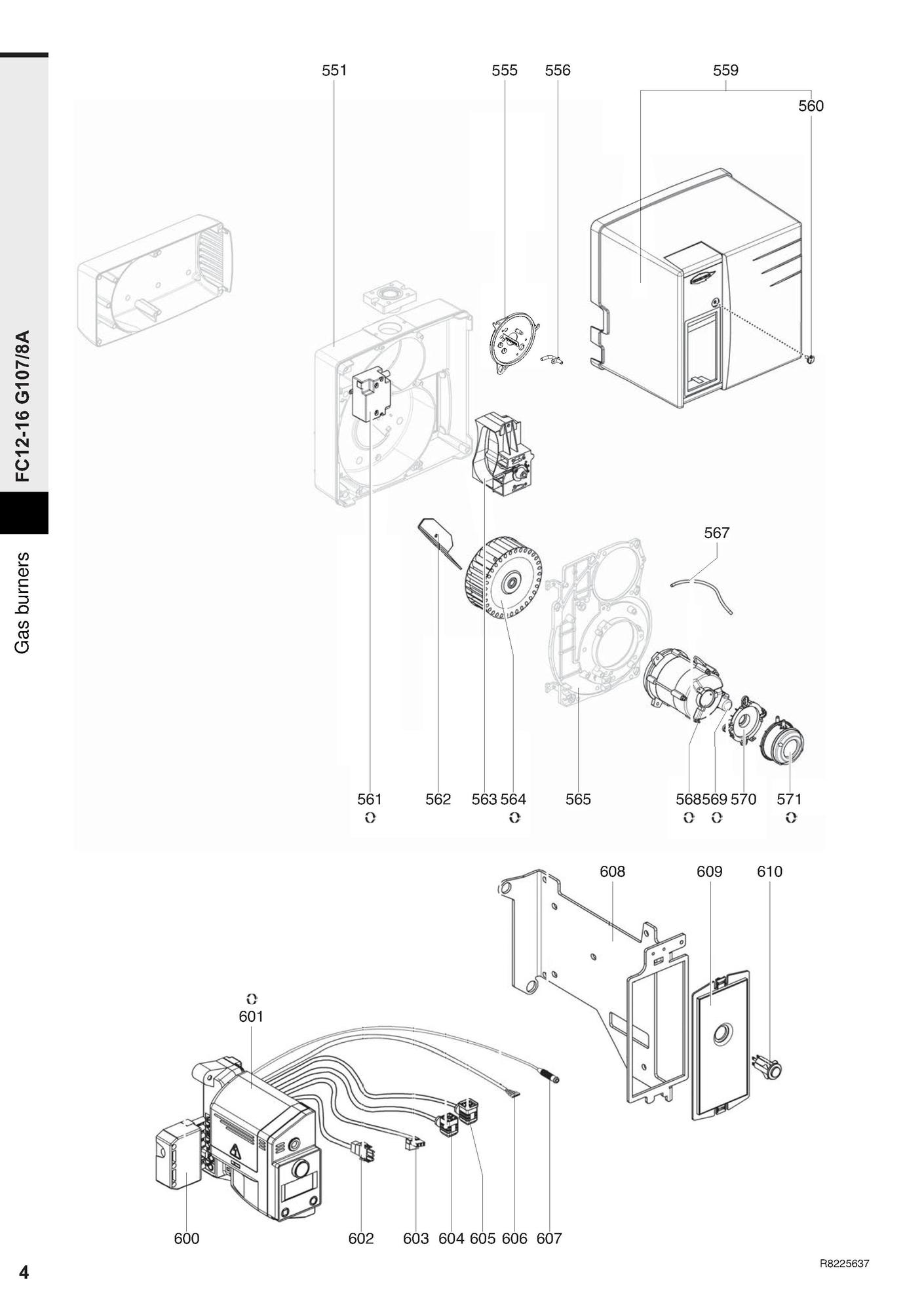 FC12-16 G107/8A

Gas burners

551
555
556
559
560
567
561
562
563
564
565
568
569
570
571
608
609
610
601
600
602
603
604
605
606
607

4

R8225637