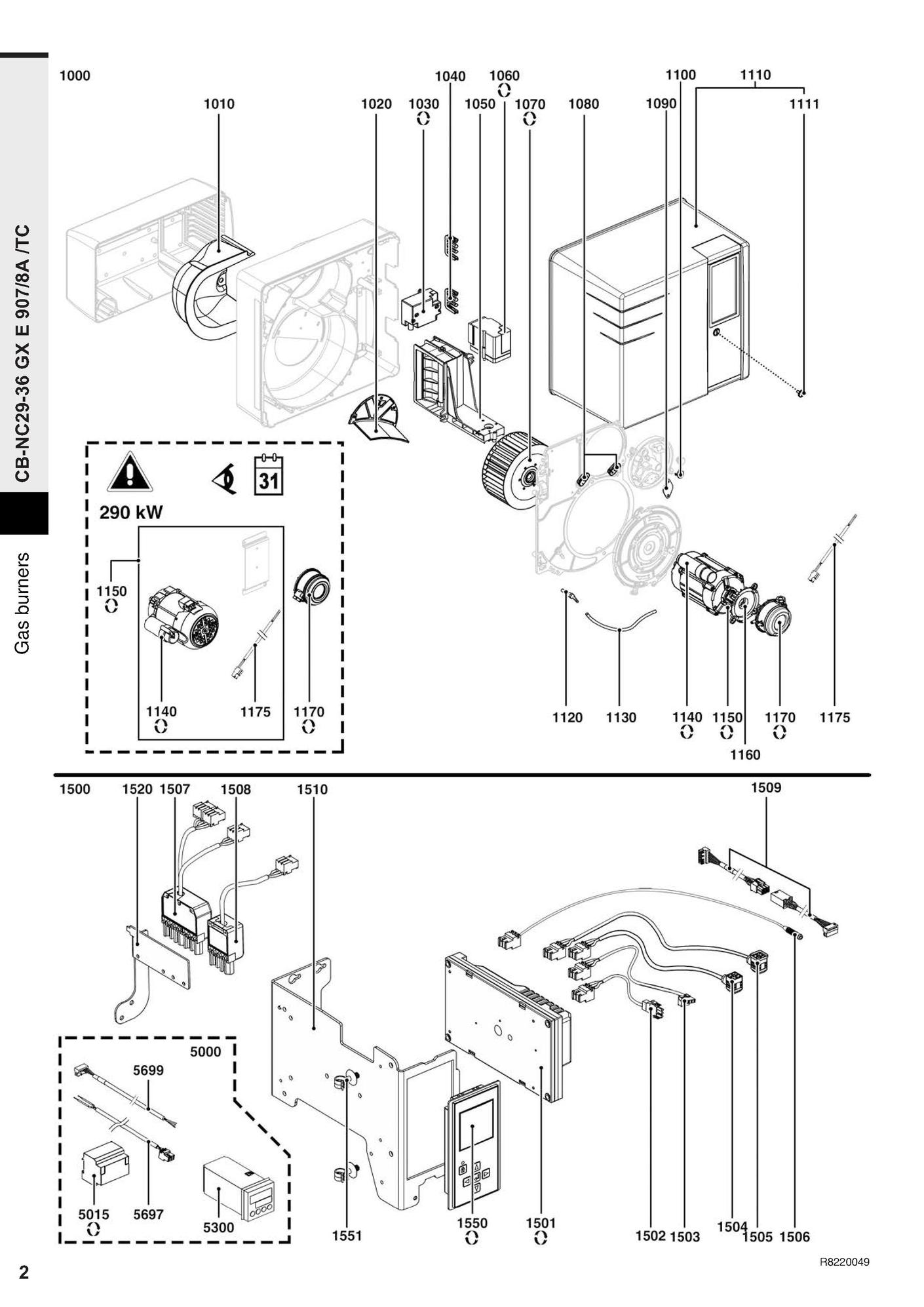 CB-NC29-36 GX E 907/8A /TC

Gas burners

1000

1010

1020

1030

1040

1050

1060

1070

1080

1090

1100

1110

1111

31

290 kW

1150

1140

1175

1170

1120

1130

1140

1150

1160

1170

1175

1500

1520

1507

1508

1510

1509

5000

5699

5015

5697

5300

1551

1550

1501

1502

1503

1504

1505

1506

2

R8220049