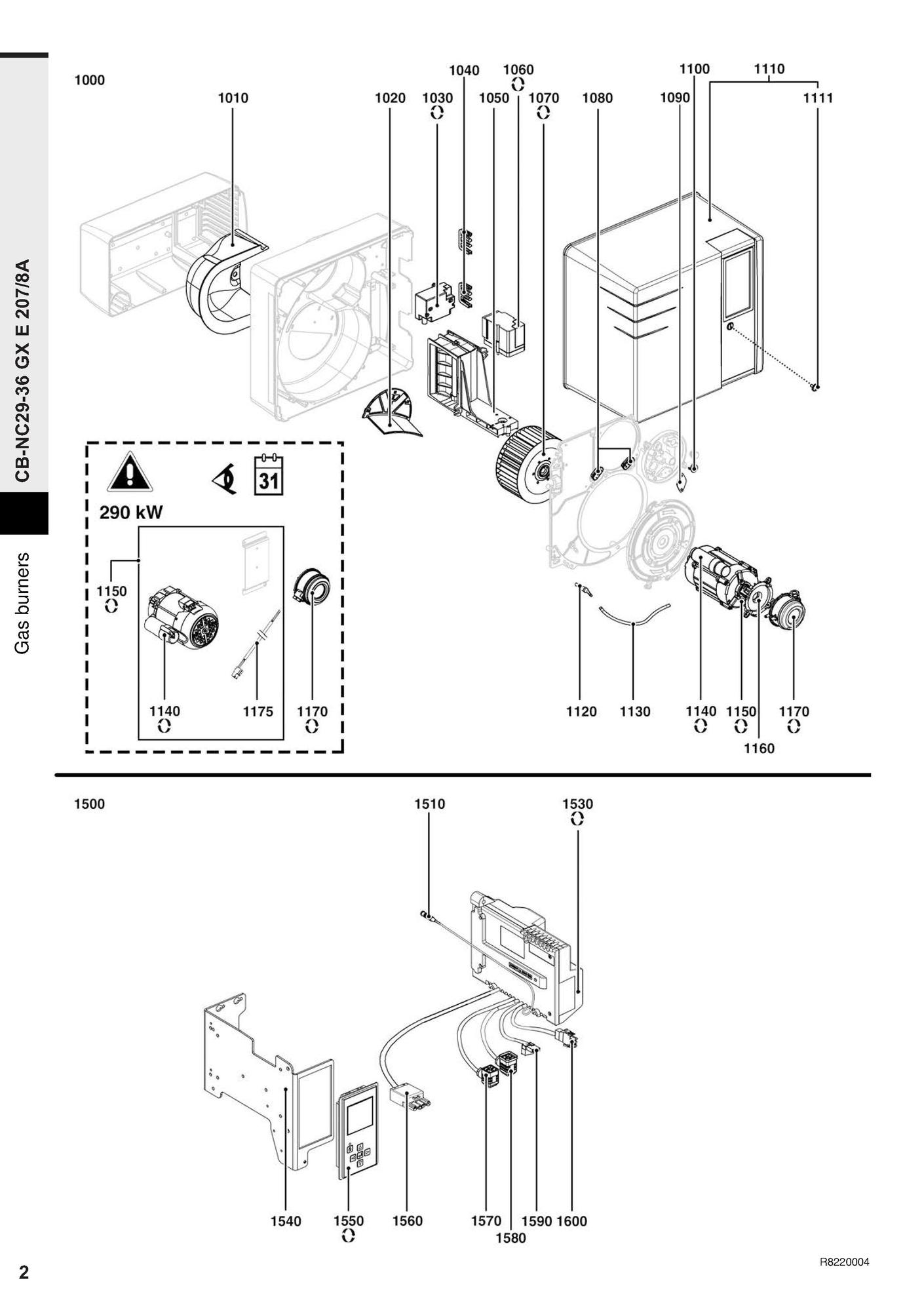 CB-NC29-36 GX E 207/8A

Gas burners

1000

1010

1020

1030

1040

1050

1060

1070

1080

1090

1100

1110

1111

31

290 kW

1150

1140

1175

1170

1120

1130

1140

1150

1160

1170

1500

1510

1530

1540

1550

1560

1570

1580

1590

1600

2

R8220004